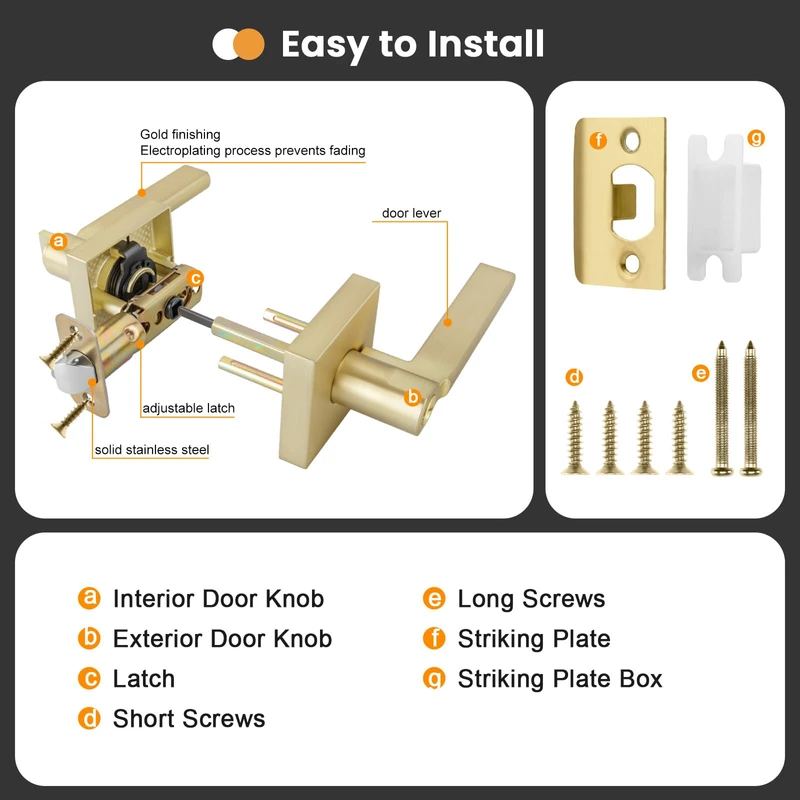 Easy to Install

Gold finishing
Electroplating process prevents fading

door lever

a

c

b

adjustable latch

solid stainless steel

f

g

d

e

a Interior Door Knob
b Exterior Door Knob
c Latch
d Short Screws

e Long Screws
f Striking Plate
g Striking Plate Box