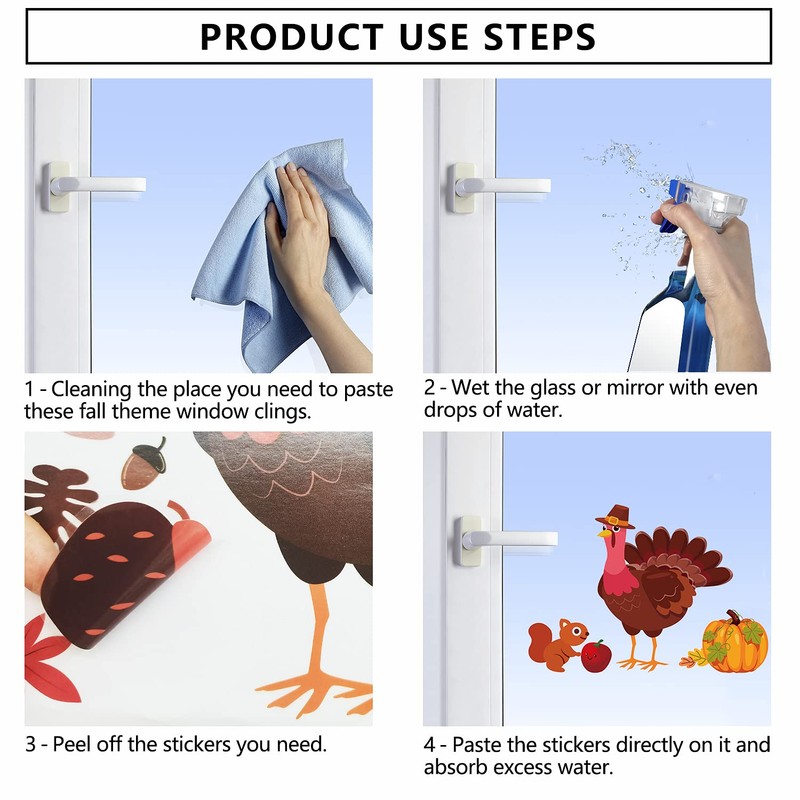 PRODUCT USE STEPS

1 - Cleaning the place you need to paste these fall theme window clings.

2 - Wet the glass or mirror with even drops of water.

3 - Peel off the stickers you need.

4 - Paste the stickers directly on it and absorb excess water.