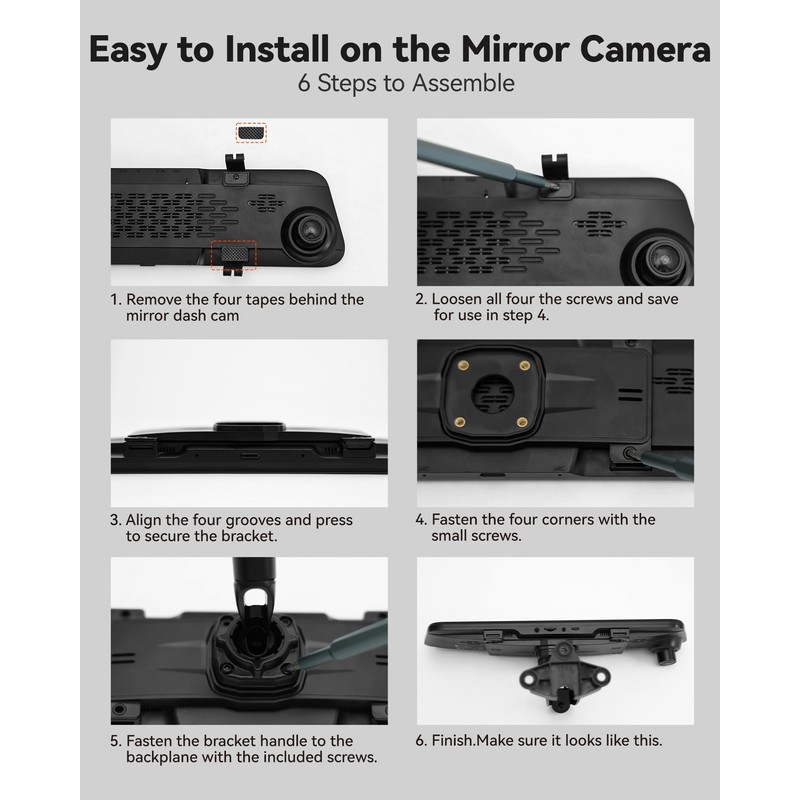 Easy to Install on the Mirror Camera
6 Steps to Assemble

1. Remove the four tapes behind the mirror dash cam

2. Loosen all four the screws and save for use in step 4.

3. Align the four grooves and press to secure the bracket.

4. Fasten the four corners with the small screws.

5. Fasten the bracket handle to the backplane with the included screws.

6. Finish.Make sure it looks like this.