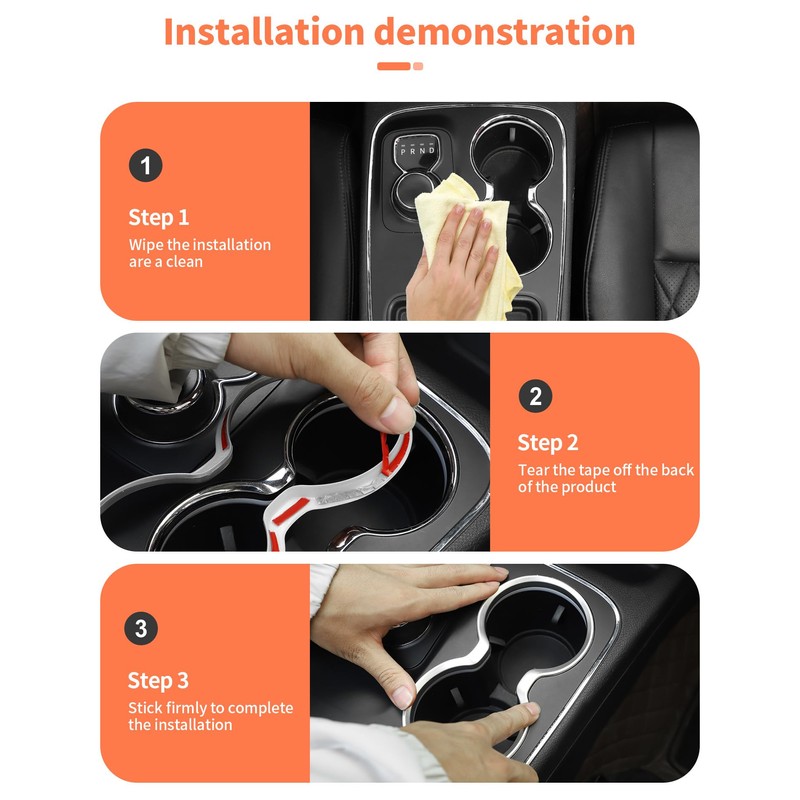 Installation demonstration

1

Step 1

Wipe the installation are a clean

P R N D

2

Step 2

Tear the tape off the back of the product

3

Step 3

Stick firmly to complete the installation