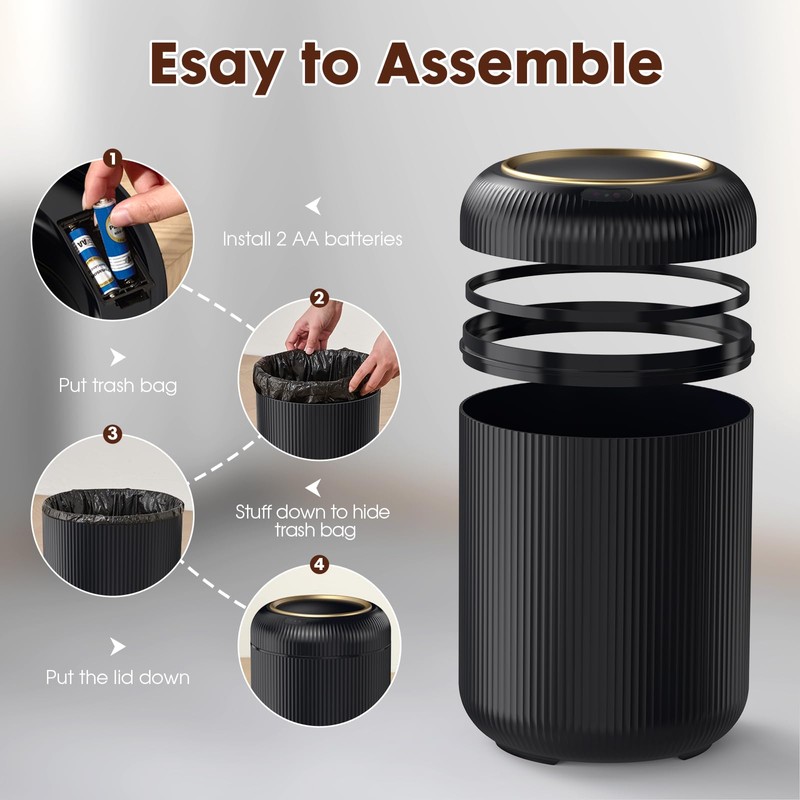 Esay to Assemble

1

Install 2 AA batteries

2

Put trash bag

3

Stuff down to hide trash bag

4

Put the lid down