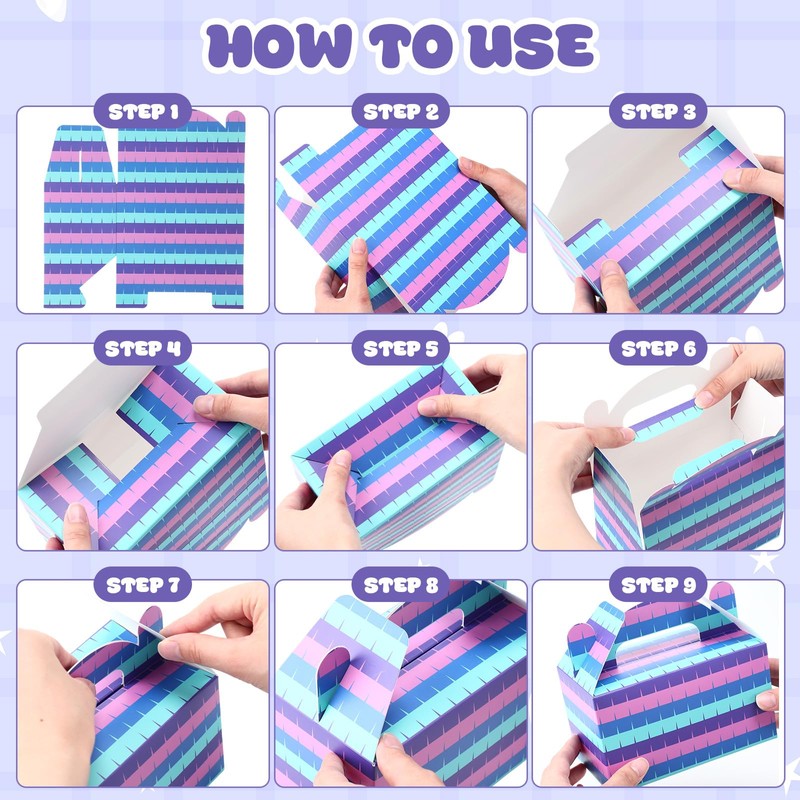 HOW TO USE

STEP 1

STEP 2

STEP 3

STEP 4

STEP 5

STEP 6

STEP 7

STEP 8

STEP 9