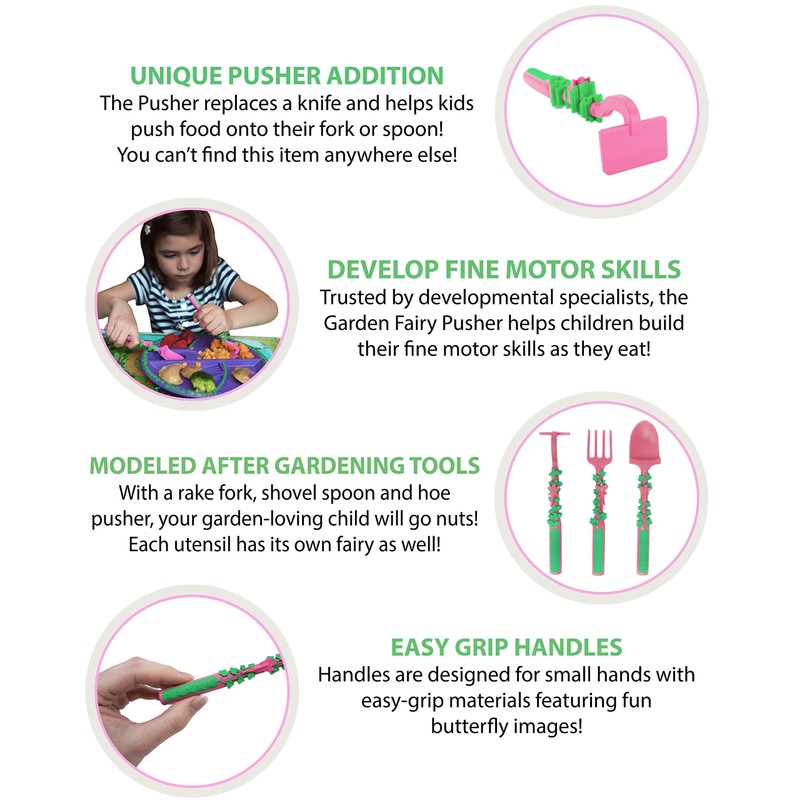 UNIQUE PUSHER ADDITION
The Pusher replaces a knife and helps kids push food onto their fork or spoon! You can't find this item anywhere else!

DEVELOP FINE MOTOR SKILLS
Trusted by developmental specialists, the Garden Fairy Pusher helps children build their fine motor skills as they eat!

MODELED AFTER GARDENING TOOLS
With a rake fork, shovel spoon and hoe pusher, your garden-loving child will go nuts! Each utensil has its own fairy as well!

EASY GRIP HANDLES
Handles are designed for small hands with easy-grip materials featuring fun butterfly images!