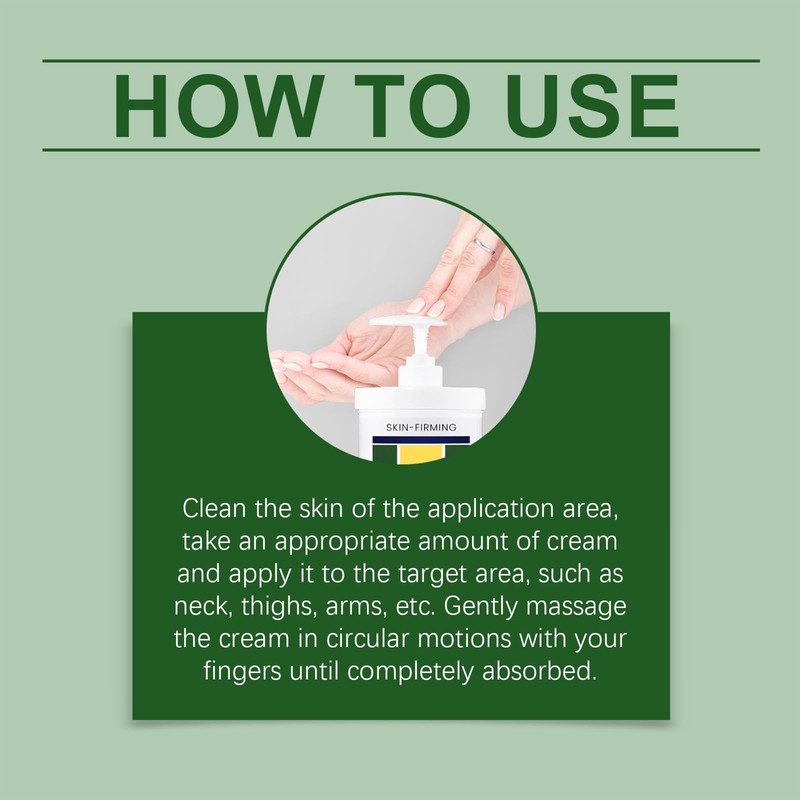 HOW TO USE

SKIN-FIRMING

Clean the skin of the application area, take an appropriate amount of cream and apply it to the target area, such as neck, thighs, arms, etc. Gently massage the cream in circular motions with your fingers until completely absorbed.