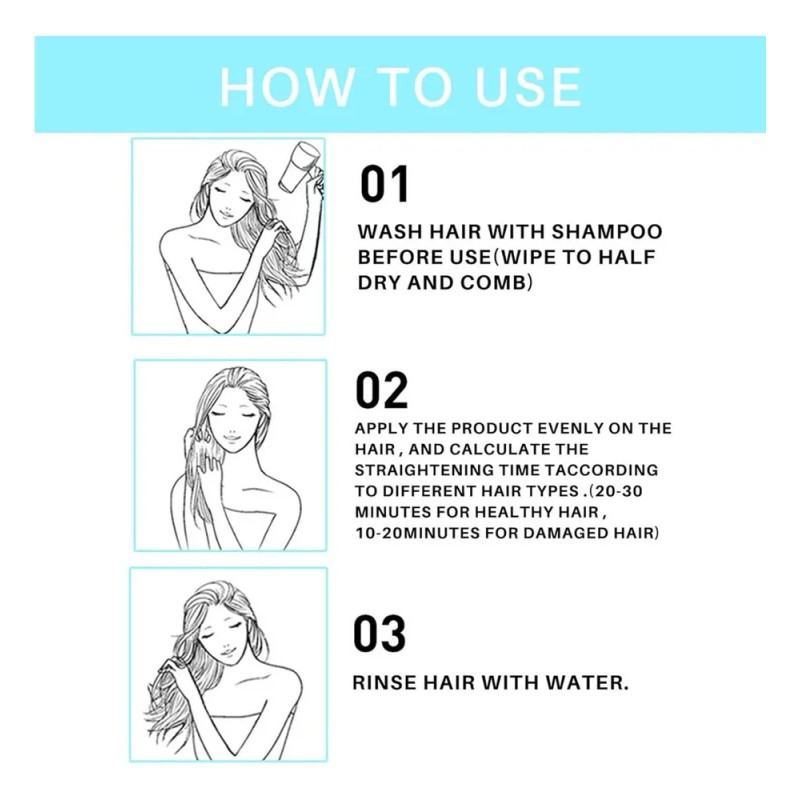 HOW TO USE

01

WASH HAIR WITH SHAMPOO BEFORE USE(WIPE TO HALF DRY AND COMB)

02

APPLY THE PRODUCT EVENLY ON THE HAIR , AND CALCULATE THE STRAIGHTENING TIME TACCORDING TO DIFFERENT HAIR TYPES .(20-30 MINUTES FOR HEALTHY HAIR , 10-20MINUTES FOR DAMAGED HAIR)

03

RINSE HAIR WITH WATER.