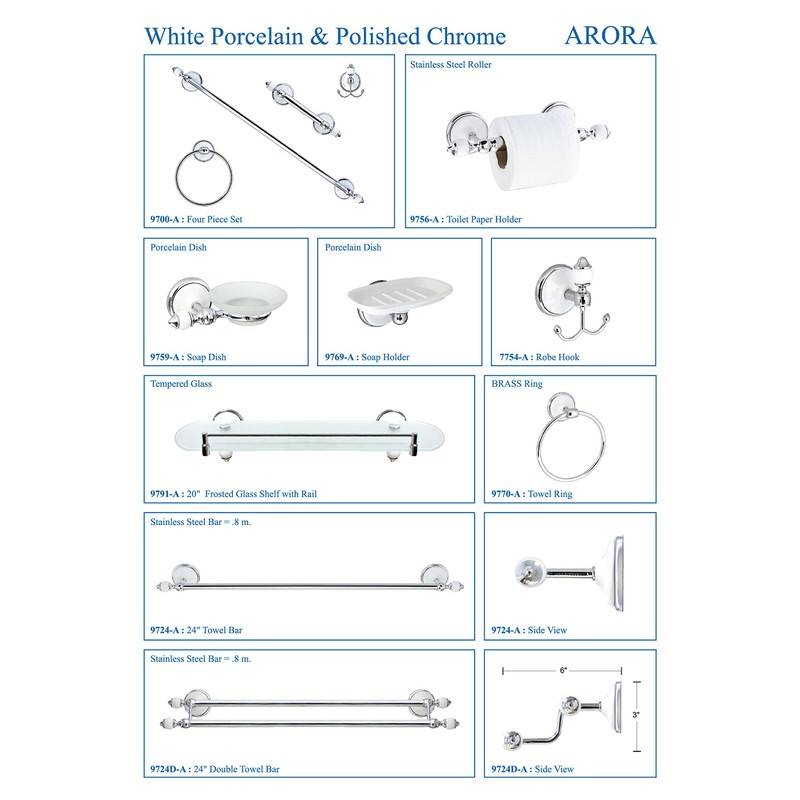 White Porcelain & Polished Chrome ARORA

9700-A : Four Piece Set

Stainless Steel Roller

9756-A : Toilet Paper Holder

Porcelain Dish

9759-A : Soap Dish

Porcelain Dish

9769-A : Soap Holder

7754-A : Robe Hook

Tempered Glass

9791-A : 20" Frosted Glass Shelf with Rail

BRASS Ring

9770-A : Towel Ring

Stainless Steel Bar = .8 m.

9724-A : 24" Towel Bar

9724-A : Side View

Stainless Steel Bar = .8 m.

9724D-A : 24" Double Towel Bar

6"

3"

9724D-A : Side View