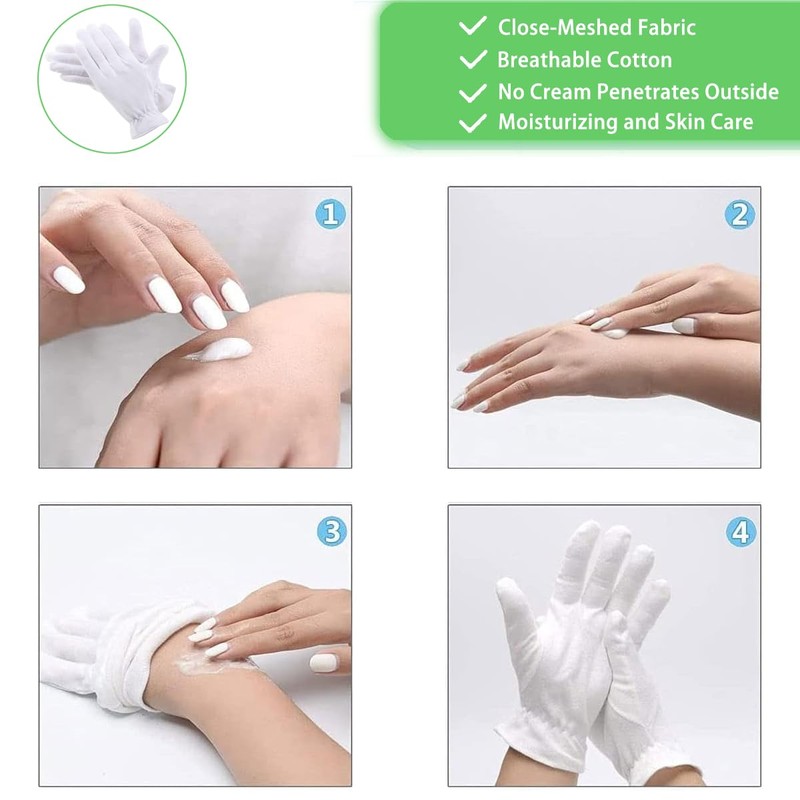 ✓ Close-Meshed Fabric
✓ Breathable Cotton
✓ No Cream Penetrates Outside
✓ Moisturizing and Skin Care

1

2

3

4