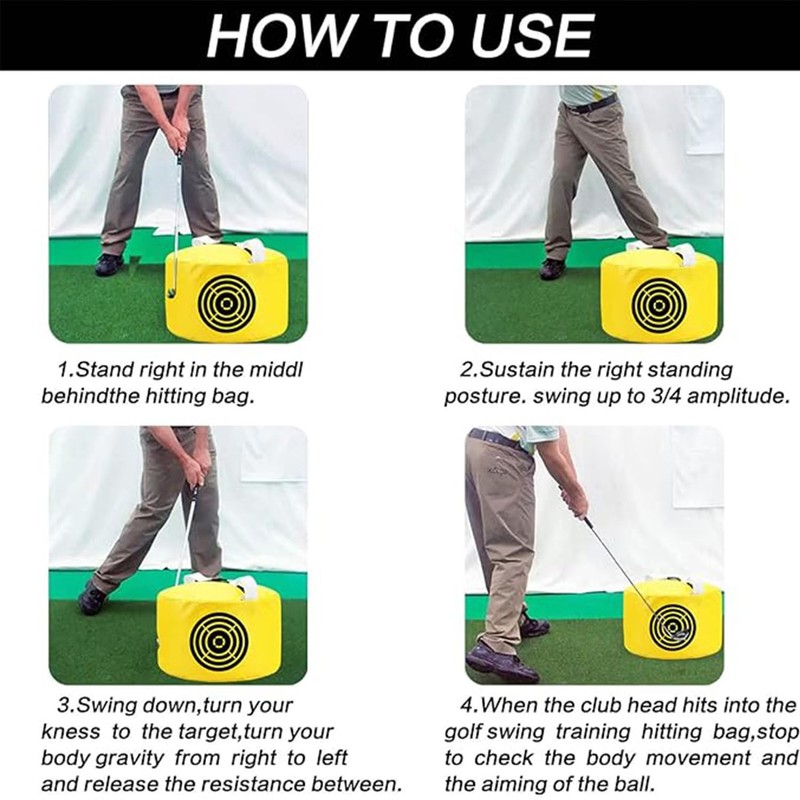 HOW TO USE

1.Stand right in the middl behindthe hitting bag.

2.Sustain the right standing posture. swing up to 3/4 amplitude.

3.Swing down,turn your kness to the target,turn your body gravity from right to left and release the resistance between.

4.When the club head hits into the golf swing training hitting bag,stop to check the body movement and the aiming of the ball.