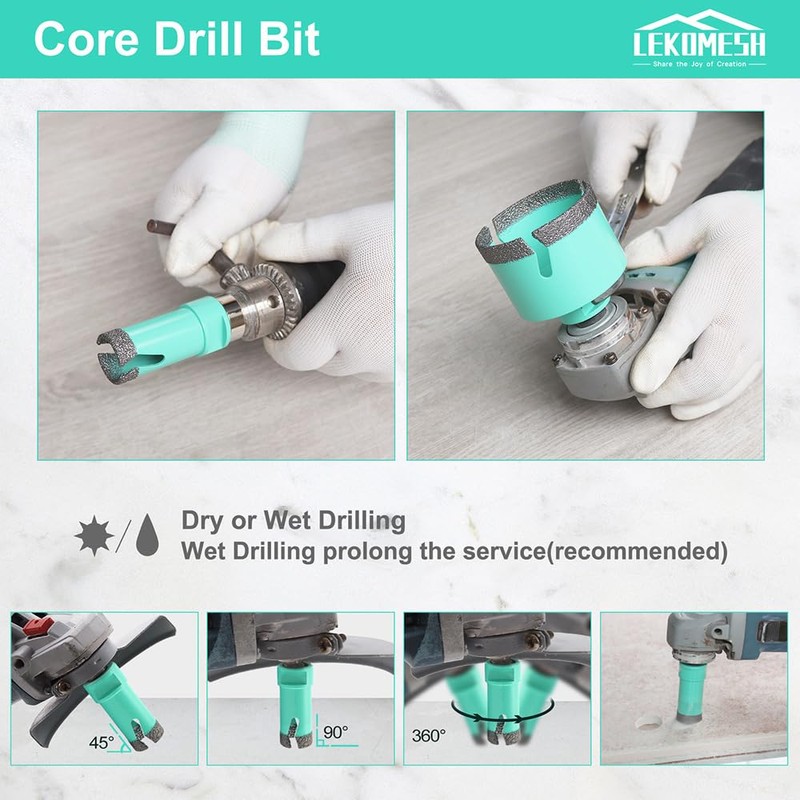 Core Drill Bit

LEKOMESH
Share the Joy of Creation

Dry or Wet Drilling
Wet Drilling prolong the service(recommended)

45°

90°

360°