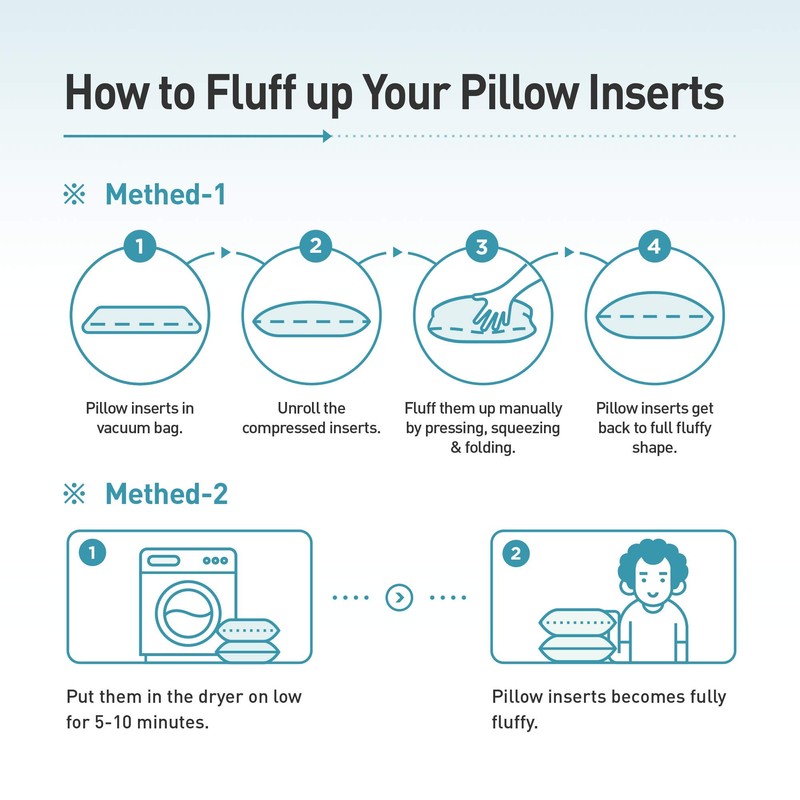 How to Fluff up Your Pillow Inserts

※ Methed-1

1

Pillow inserts in vacuum bag.

2

Unroll the compressed inserts.

3

Fluff them up manually by pressing, squeezing & folding.

4

Pillow inserts get back to full fluffy shape.

※ Methed-2

1

Put them in the dryer on low for 5-10 minutes.

2

Pillow inserts becomes fully fluffy.