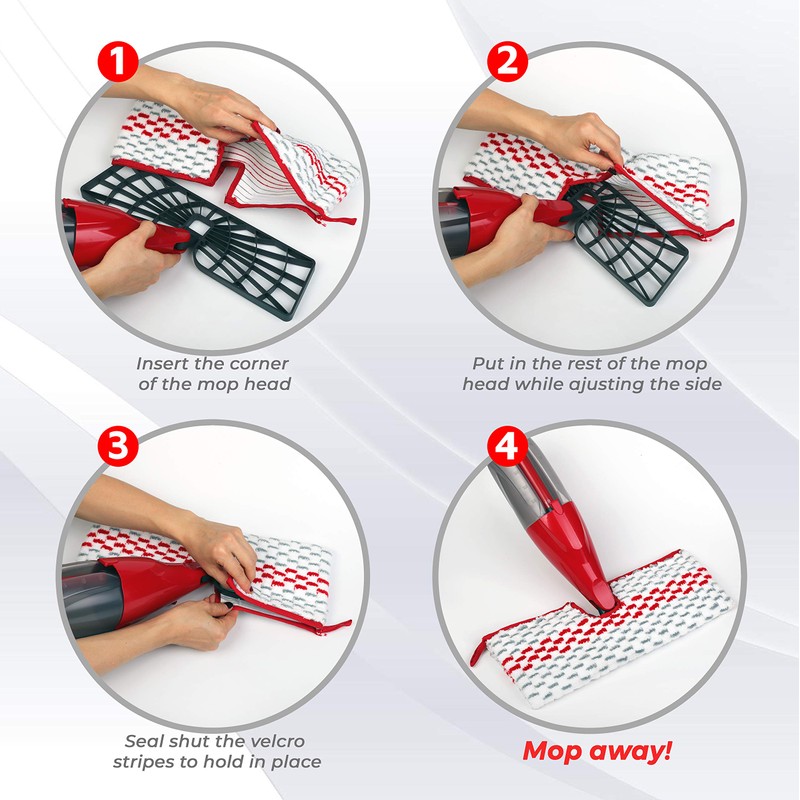 1

Insert the corner of the mop head

2

Put in the rest of the mop head while ajusting the side

3

Seal shut the velcro stripes to hold in place

4

Mop away!