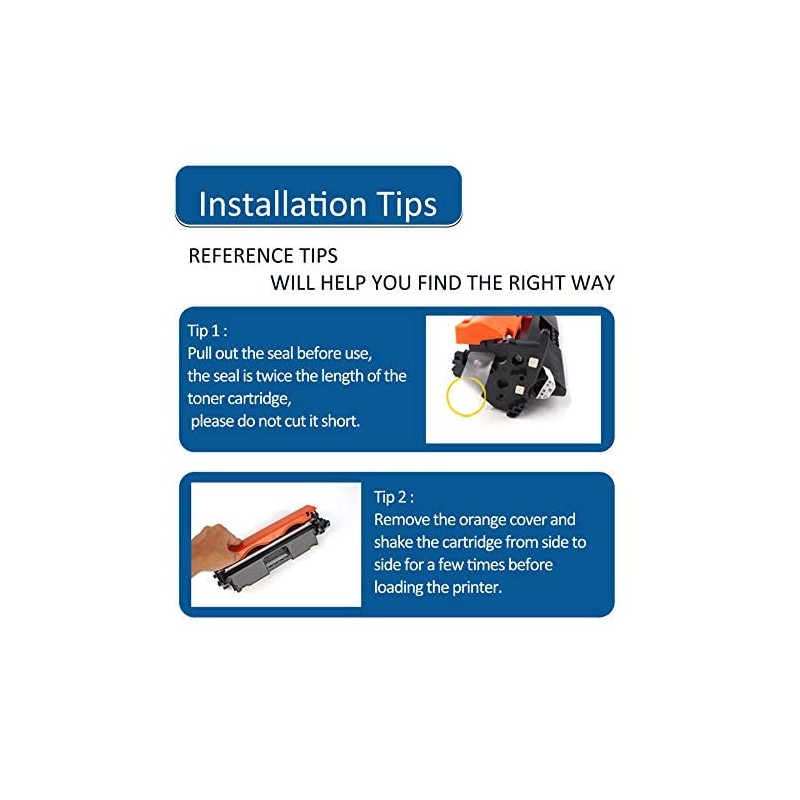 Installation Tips

REFERENCE TIPS
WILL HELP YOU FIND THE RIGHT WAY

Tip 1 :
Pull out the seal before use, the seal is twice the length of the toner cartridge, please do not cut it short.

Tip 2 :
Remove the orange cover and shake the cartridge from side to side for a few times before loading the printer.