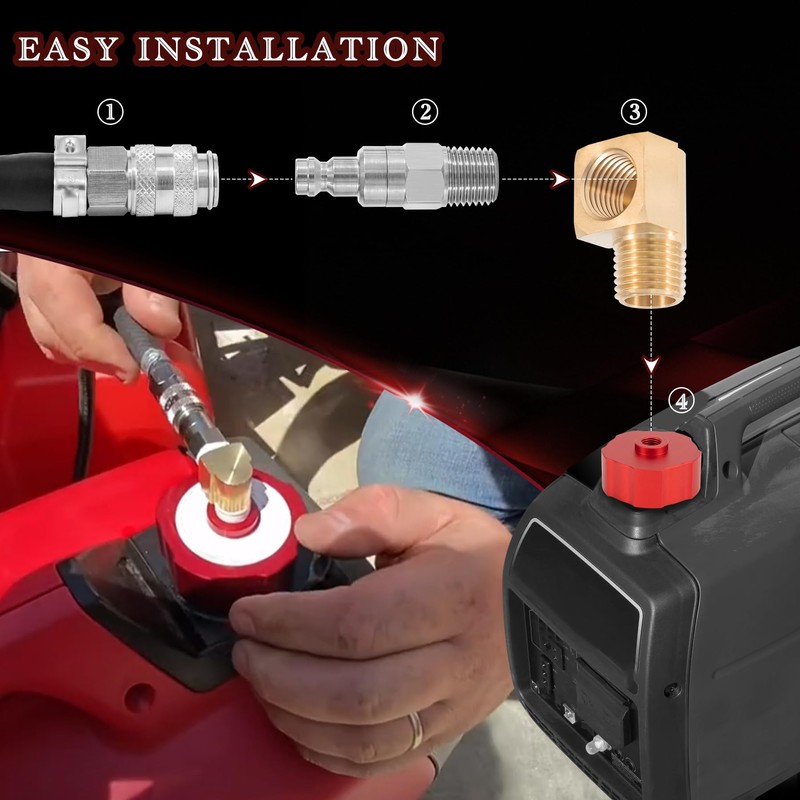 EASY INSTALLATION

①

②

③

④