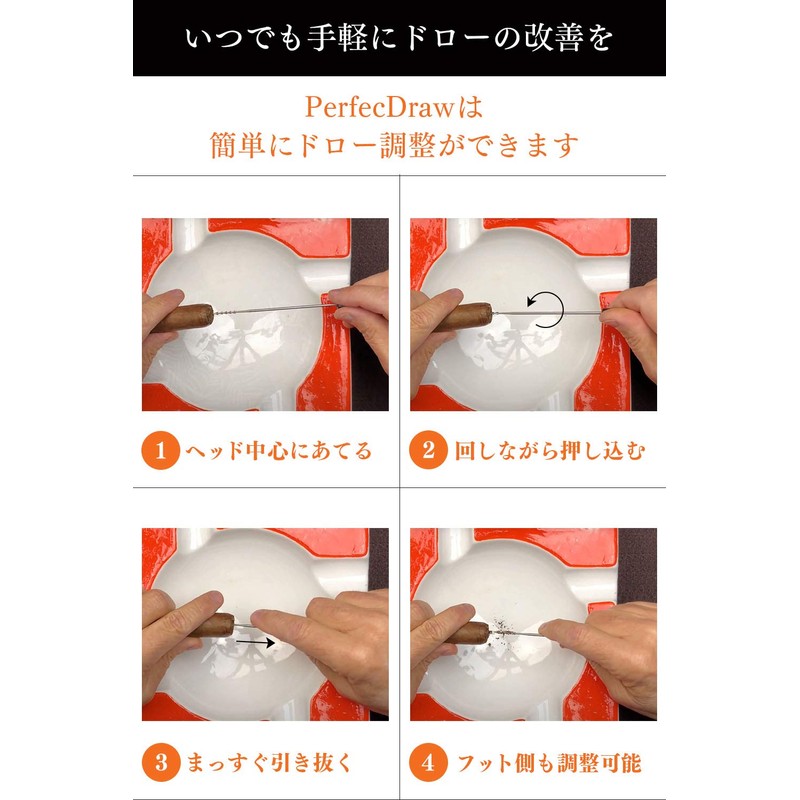 いつでも手軽にドローの改善を

PerfecDrawは
簡単にドロー調整ができます

1 ヘッド中心にあてる

2 回しながら押し込む

3 まっすぐ引き抜く

4 フット側も調整可能