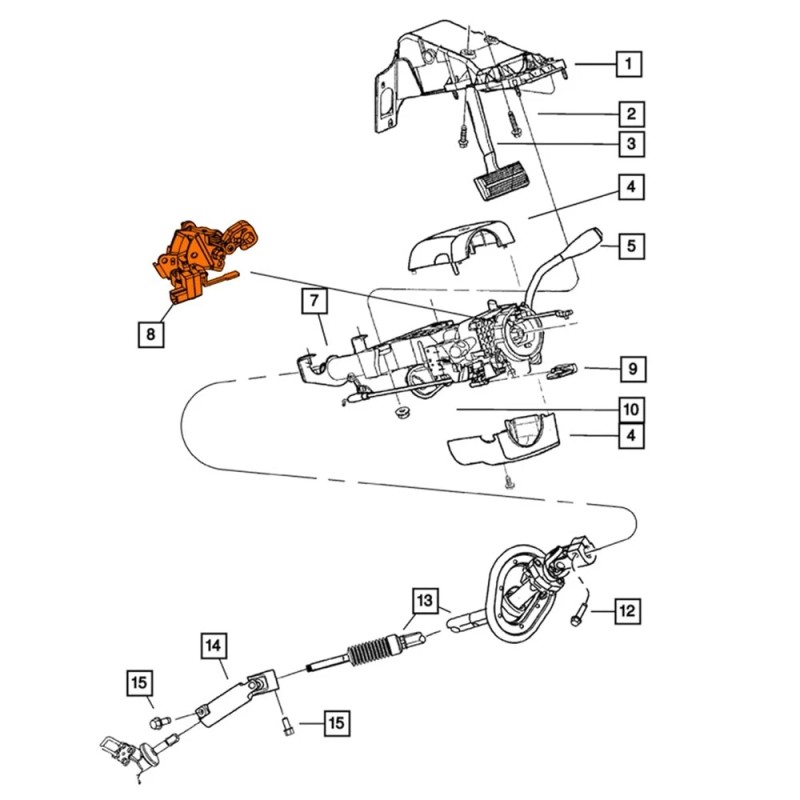 1
2
3
4
5
8
7
9
10
4
13
12
14
15
15