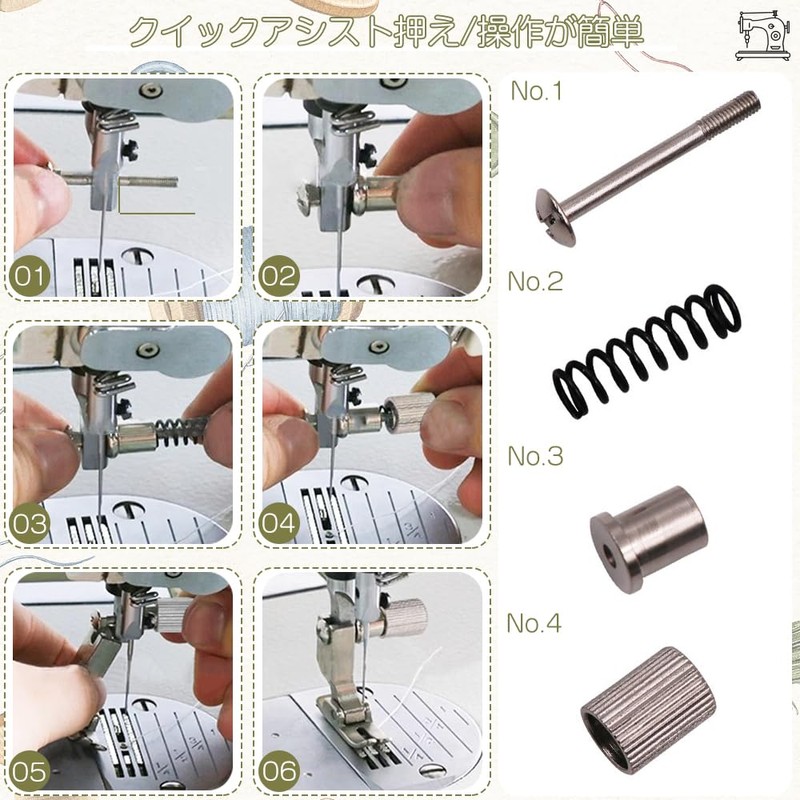 クイックアシスト押え/操作が簡単

01

02

03

04

05

06

No.1

No.2

No.3

No.4