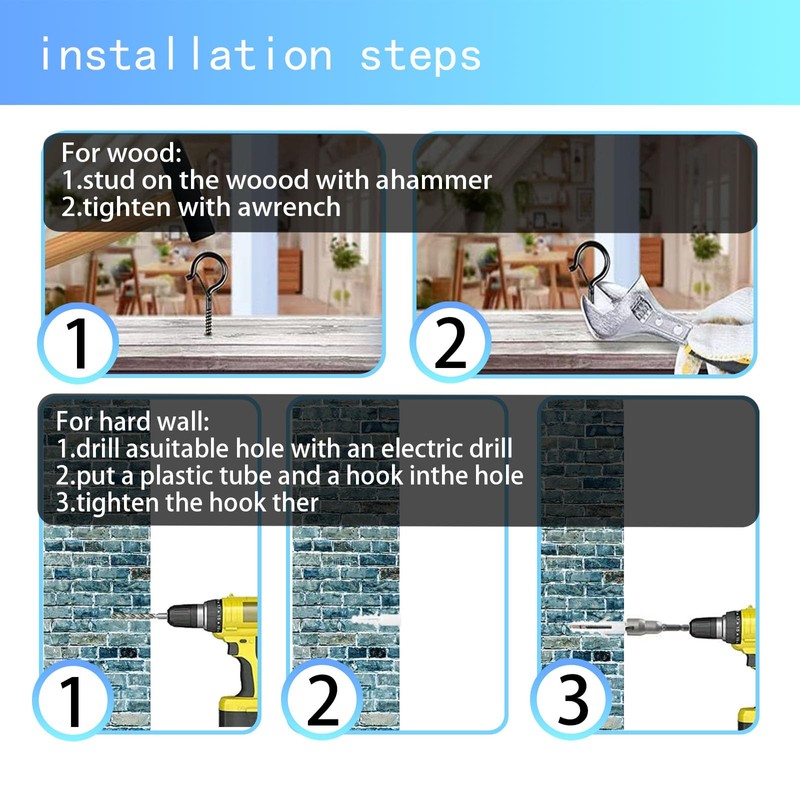 installation steps

For wood:
1.stud on the woood with ahammer
2.tighten with awrench

1

2

For hard wall:
1.drill asuitable hole with an electric drill
2.put a plastic tube and a hook inthe hole
3.tighten the hook ther

1

2

3