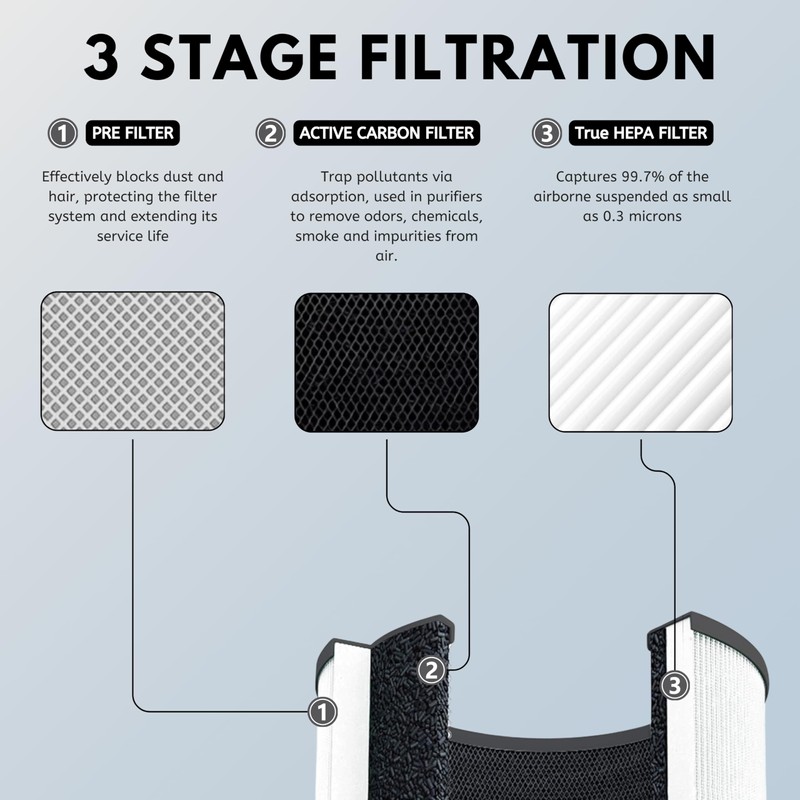 3 STAGE FILTRATION

1 PRE FILTER

Effectively blocks dust and hair, protecting the filter system and extending its service life

2 ACTIVE CARBON FILTER

Trap pollutants via adsorption, used in purifiers to remove odors, chemicals, smoke and impurities from air.

3 True HEPA FILTER

Captures 99.7% of the airborne suspended as small as 0.3 microns

2

3

1