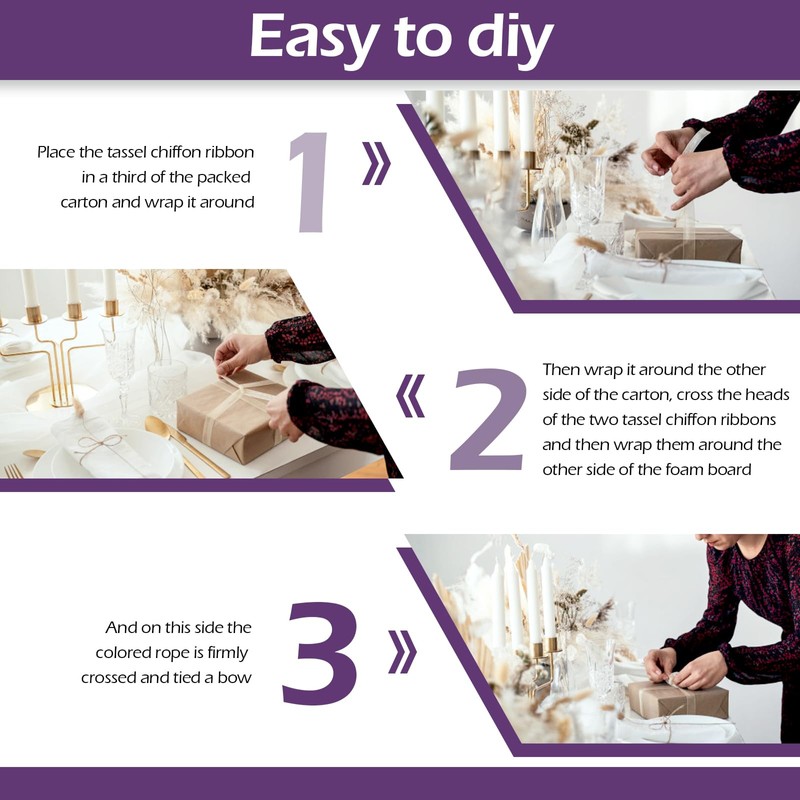 Easy to diy

Place the tassel chiffon ribbon in a third of the packed carton and wrap it around

1 »

« 2

Then wrap it around the other side of the carton, cross the heads of the two tassel chiffon ribbons and then wrap them around the other side of the foam board

And on this side the colored rope is firmly crossed and tied a bow

3 »