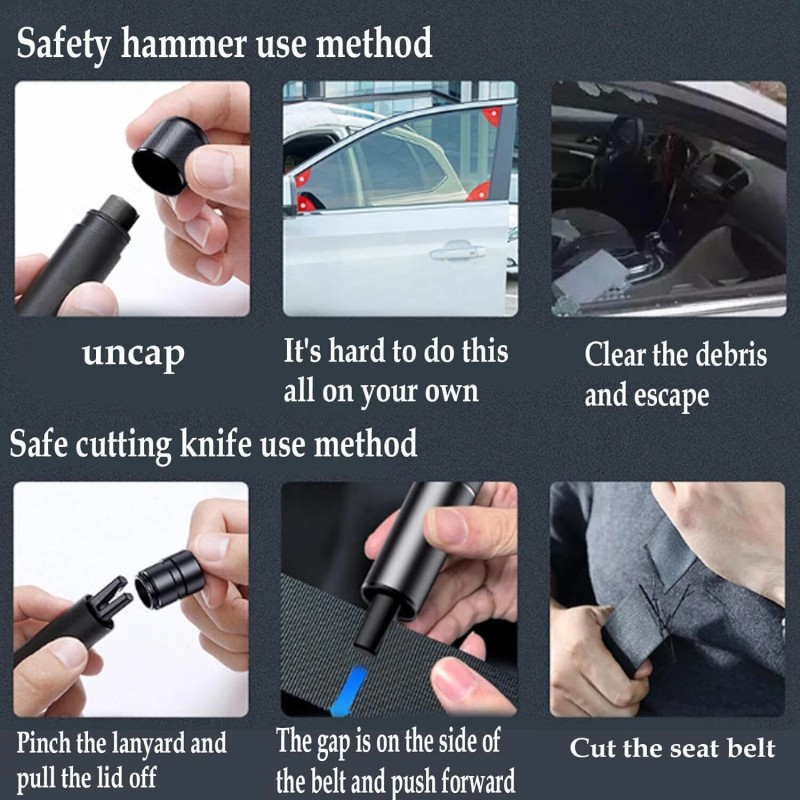 Safety hammer use method

uncap

It's hard to do this all on your own

Clear the debris and escape

Safe cutting knife use method

Pinch the lanyard and pull the lid off

The gap is on the side of the belt and push forward

Cut the seat belt