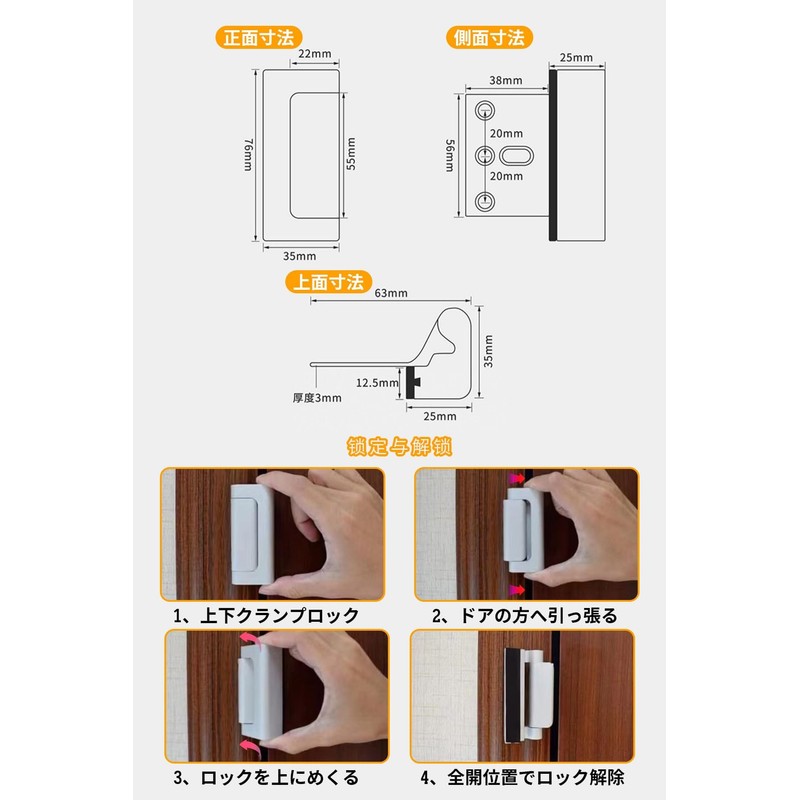 正面寸法

22mm
76mm
55mm
35mm

側面寸法

25mm
38mm
56mm
20mm
20mm

上面寸法

63mm
35mm
12.5mm
厚度3mm
25mm

锁定与解锁

1、上下クランプロック

2、ドアの方へ引っ張る

3、ロックを上にめくる

4、全開位置でロック解除