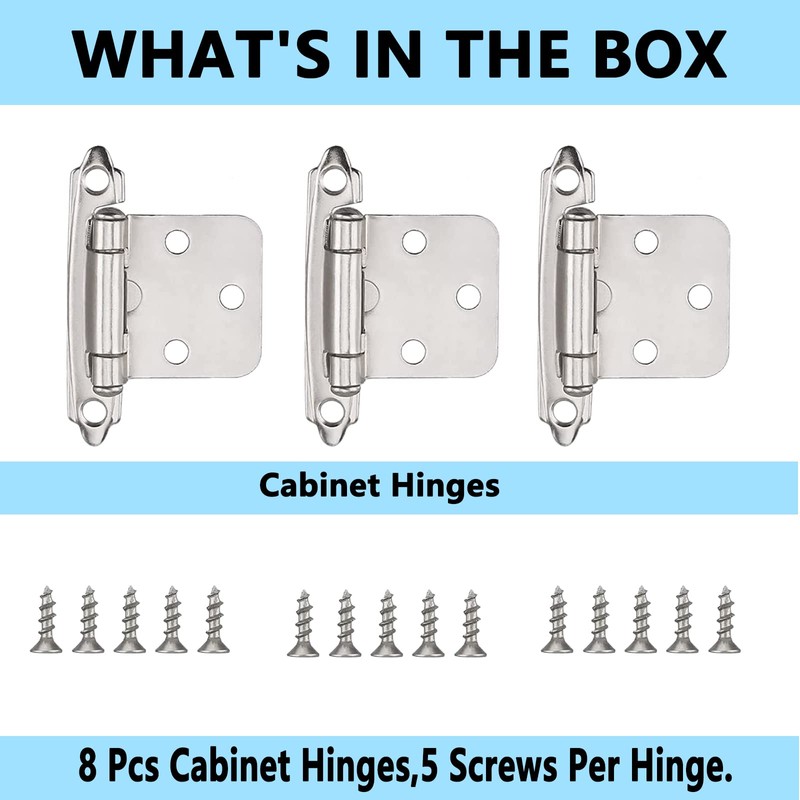 WHAT'S IN THE BOX

Cabinet Hinges

8 Pcs Cabinet Hinges,5 Screws Per Hinge.