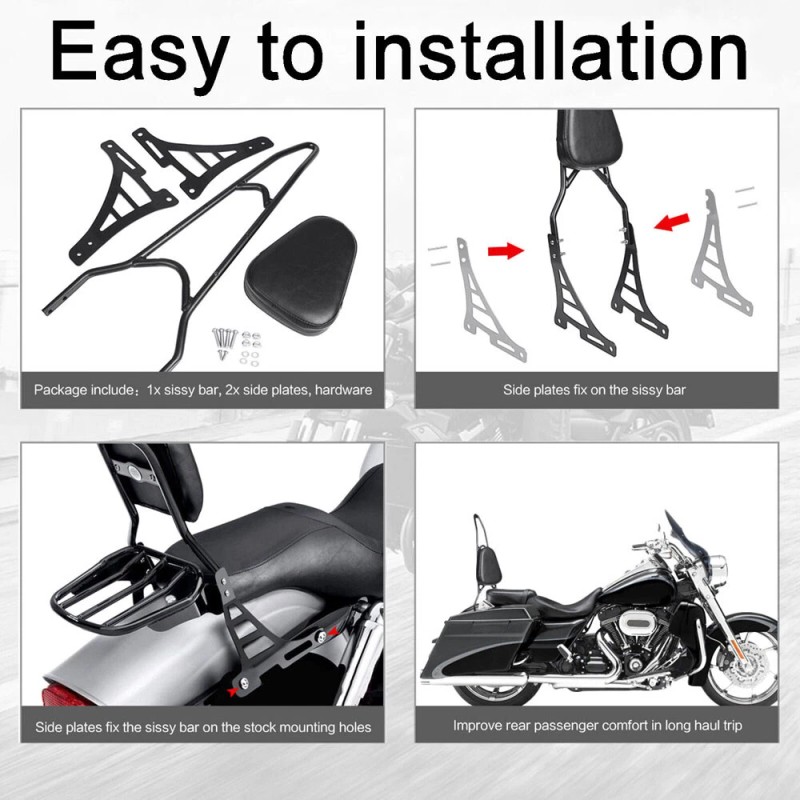 Easy to installation

Package include：1x sissy bar, 2x side plates, hardware

Side plates fix on the sissy bar

Side plates fix the sissy bar on the stock mounting holes

Improve rear passenger comfort in long haul trip