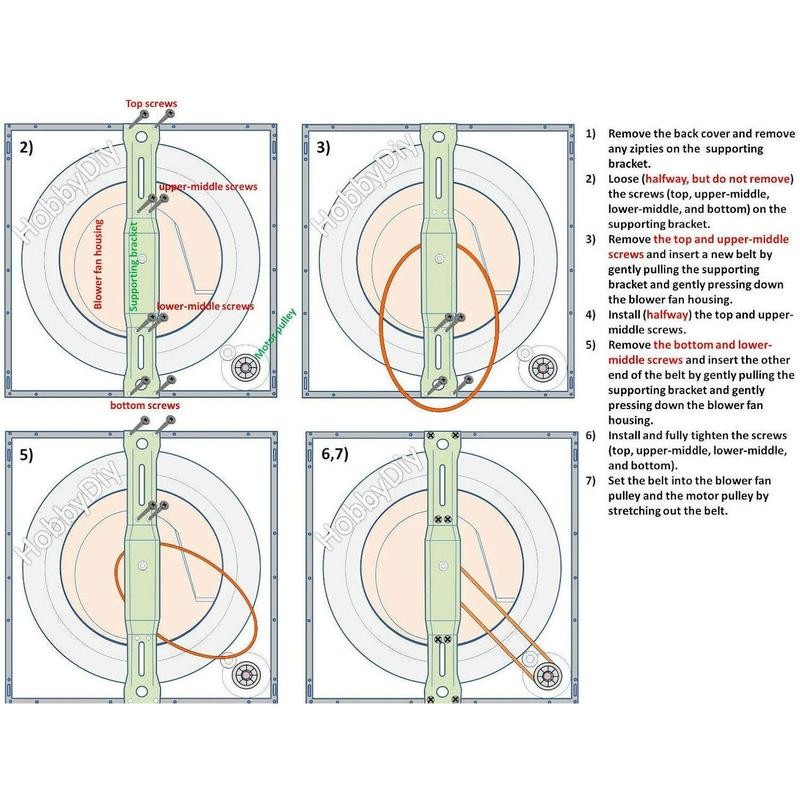 Top screws

2)

HobbyDiy

upper-middle screws

Blower fan housing

Supporting bracket

lower-middle screws

Motor pulley

bottom screws

3)

HobbyDiy

5)

HobbyDiy

6,7)

HobbyDiy

1) Remove the back cover and remove any zipties on the supporting bracket.

2) Loose (halfway, but do not remove) the screws (top, upper-middle, lower-middle, and bottom) on the supporting bracket.

3) Remove the top and upper-middle screws and insert a new belt by gently pulling the supporting bracket and gently pressing down the blower fan housing.

4) Install (halfway) the top and upper-middle screws.

5) Remove the bottom and lower-middle screws and insert the other end of the belt by gently pulling the supporting bracket and gently pressing down the blower fan housing.

6) Install and fully tighten the screws (top, upper-middle, lower-middle, and bottom).

7) Set the belt into the blower fan pulley and the motor pulley by stretching out the belt.