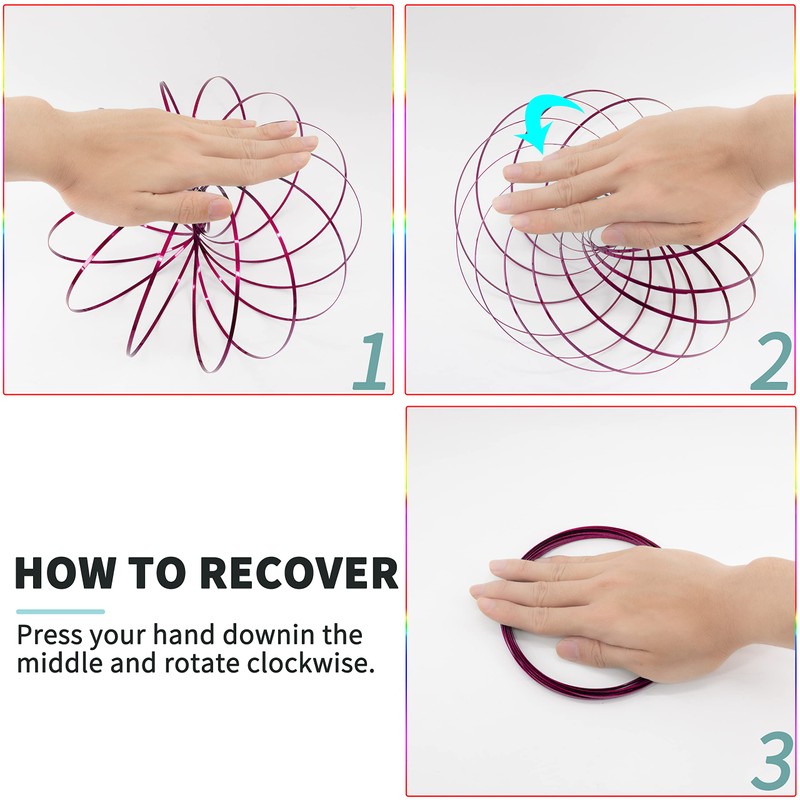 1

2

HOW TO RECOVER

Press your hand downin the middle and rotate clockwise.

3