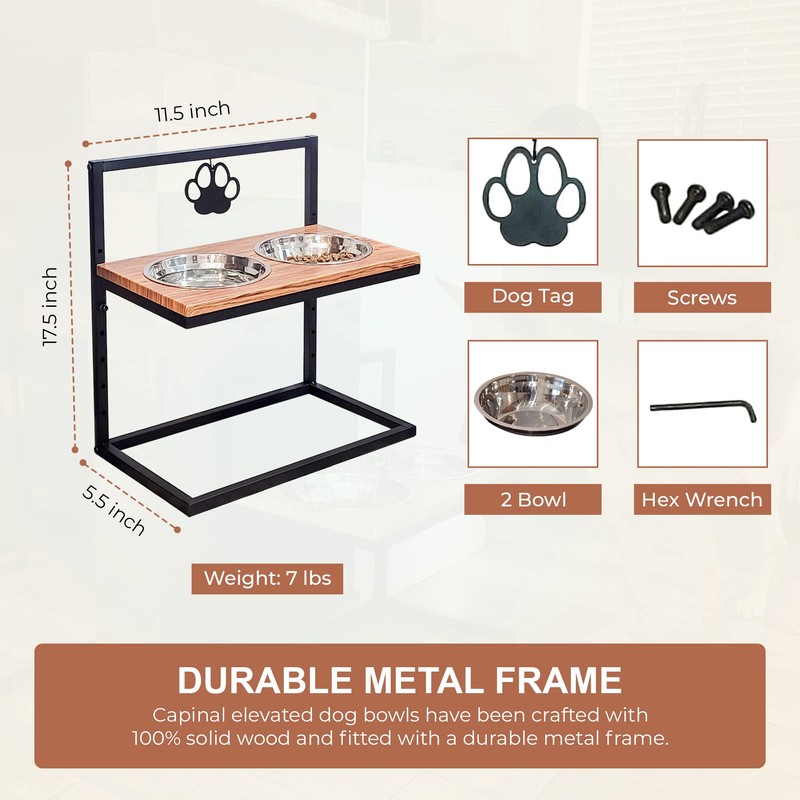 11.5 inch

17.5 inch

5.5 inch

Weight: 7 lbs

Dog Tag

Screws

2 Bowl

Hex Wrench

DURABLE METAL FRAME

Capinal elevated dog bowls have been crafted with 100% solid wood and fitted with a durable metal frame.