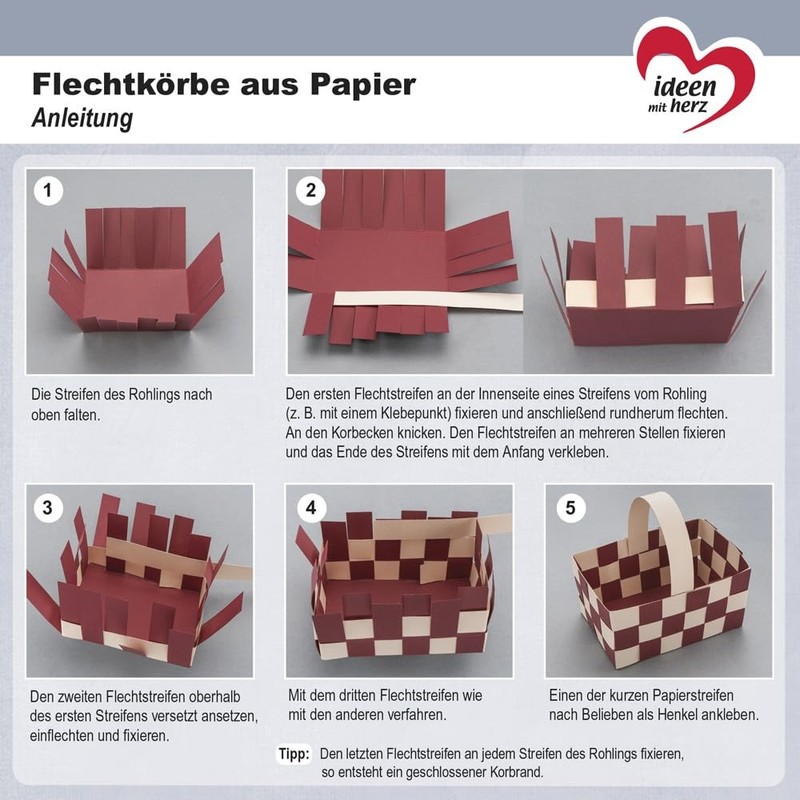 Flechtkörbe aus Papier
Anleitung

ideen mit herz

1

Die Streifen des Rohlings nach oben falten.

2

Den ersten Flechtstreifen an der Innenseite eines Streifens vom Rohling (z. B. mit einem Klebepunkt) fixieren und anschließend rundherum flechten. An den Korbecken knicken. Den Flechtstreifen an mehreren Stellen fixieren und das Ende des Streifens mit dem Anfang verkleben.

3

Den zweiten Flechtstreifen oberhalb des ersten Streifens versetzt ansetzen, einflechten und fixieren.

4

Mit dem dritten Flechtstreifen wie mit den anderen verfahren.

5

Einen der kurzen Papierstreifen nach Belieben als Henkel ankleben.

Tipp: Den letzten Flechtstreifen an jedem Streifen des Rohlings fixieren, so entsteht ein geschlossener Korbrand.