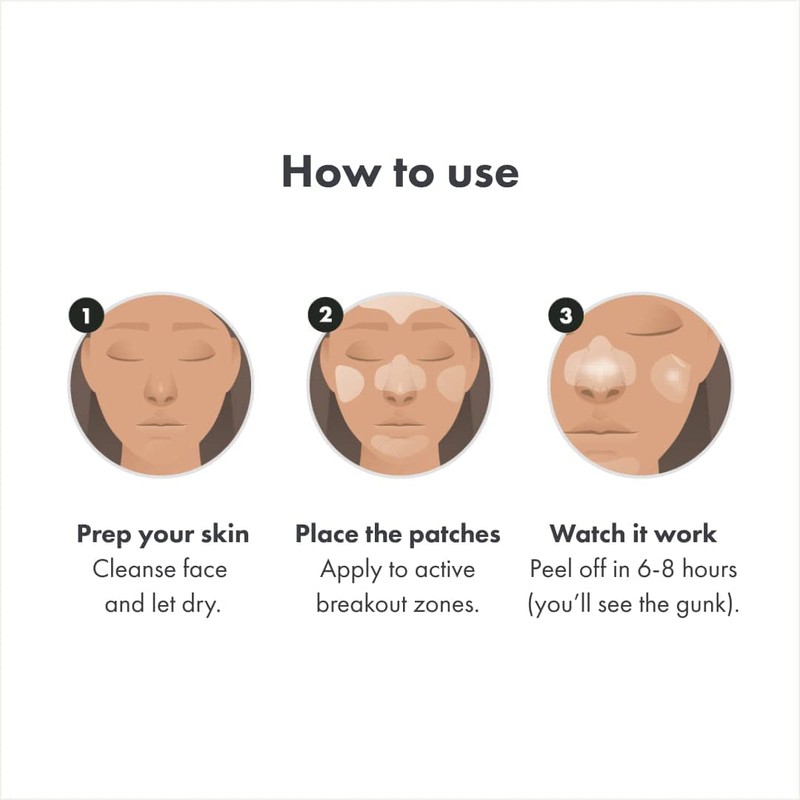 How to use

1

Prep your skin
Cleanse face and let dry.

2

Place the patches
Apply to active breakout zones.

3

Watch it work
Peel off in 6-8 hours (you'll see the gunk).