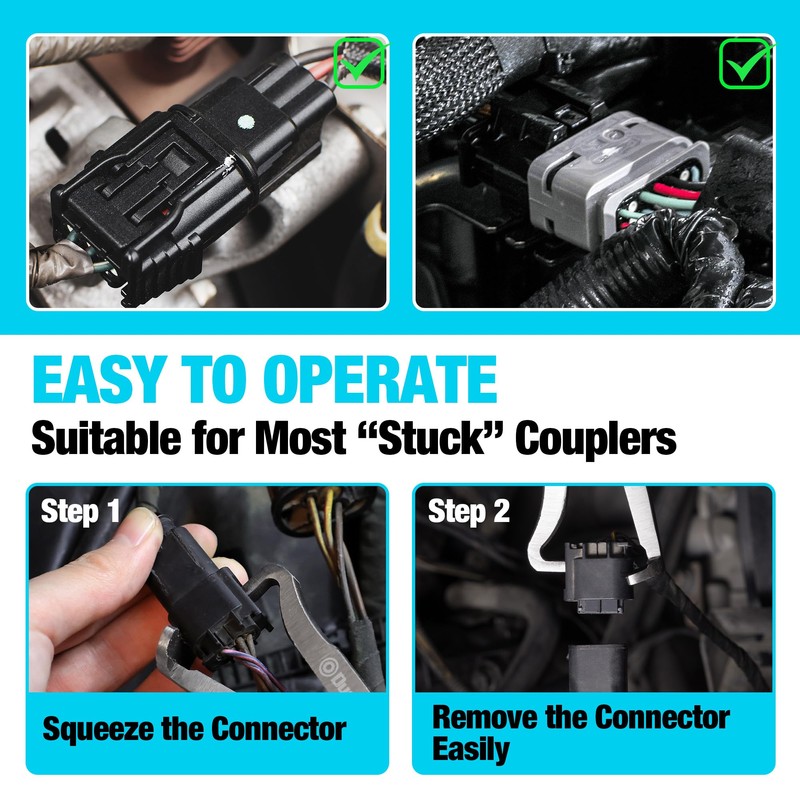 EASY TO OPERATE
Suitable for Most “Stuck” Couplers

Step 1

Squeeze the Connector

Step 2

Remove the Connector Easily