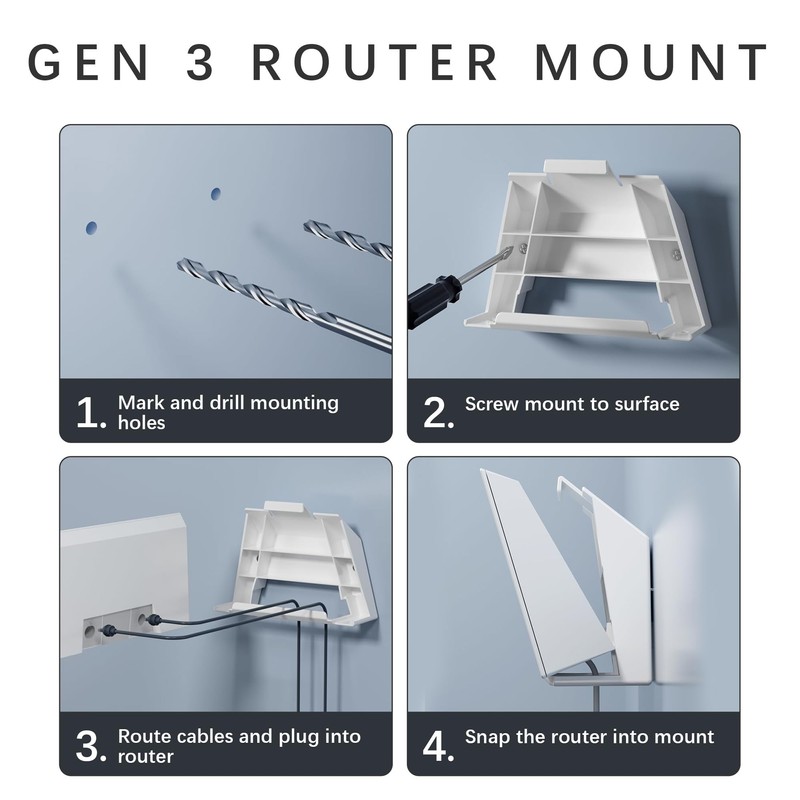 GEN 3 ROUTER MOUNT

1. Mark and drill mounting holes

2. Screw mount to surface

3. Route cables and plug into router

4. Snap the router into mount