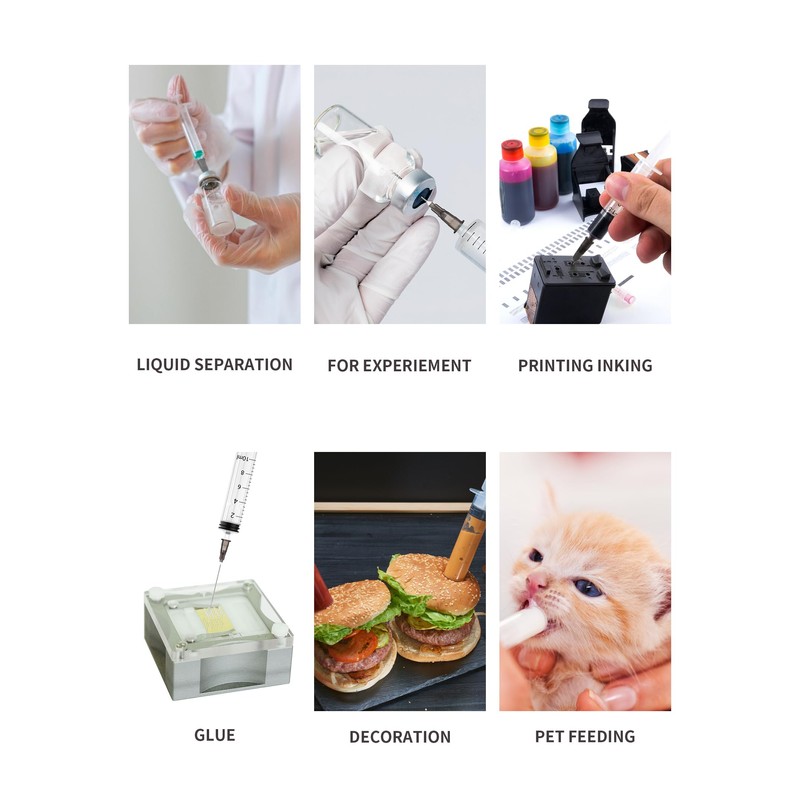 LIQUID SEPARATION

FOR EXPERIEMENT

PRINTING INKING

10ml
8
6
4
2

GLUE

DECORATION

PET FEEDING