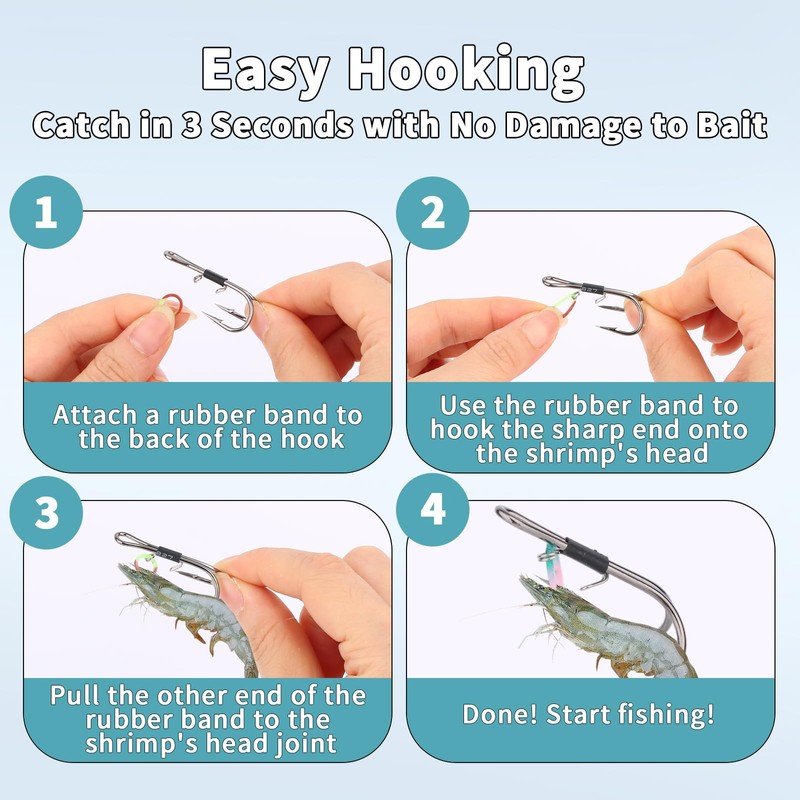 Easy Hooking

Catch in 3 Seconds with No Damage to Bait

1

Attach a rubber band to the back of the hook

2

Use the rubber band to hook the sharp end onto the shrimp's head

3

Pull the other end of the rubber band to the shrimp's head joint

4

Done! Start fishing!