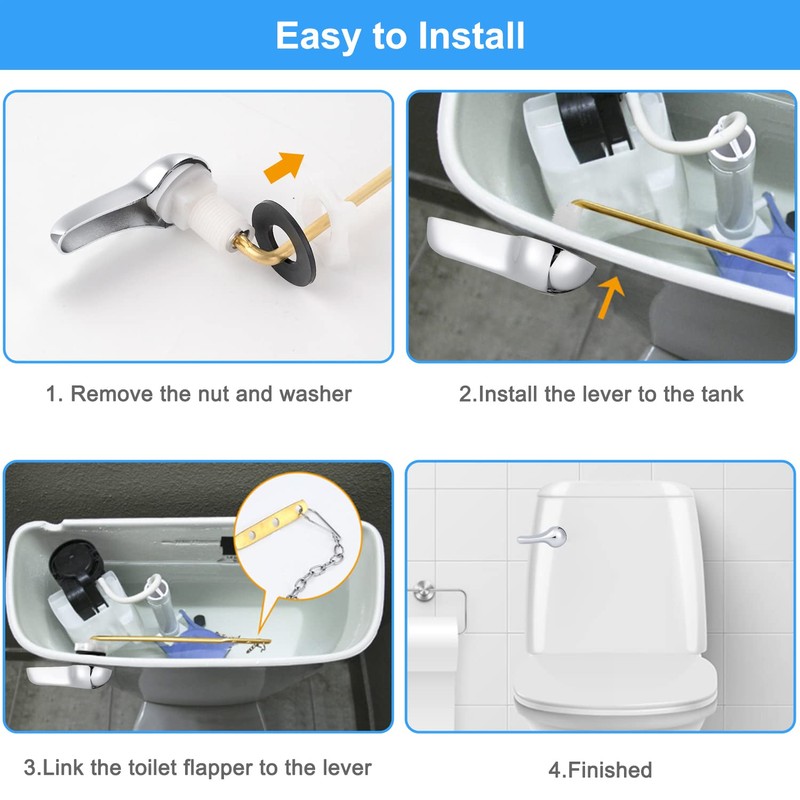 Easy to Install

1. Remove the nut and washer

2.Install the lever to the tank

3.Link the toilet flapper to the lever

4.Finished