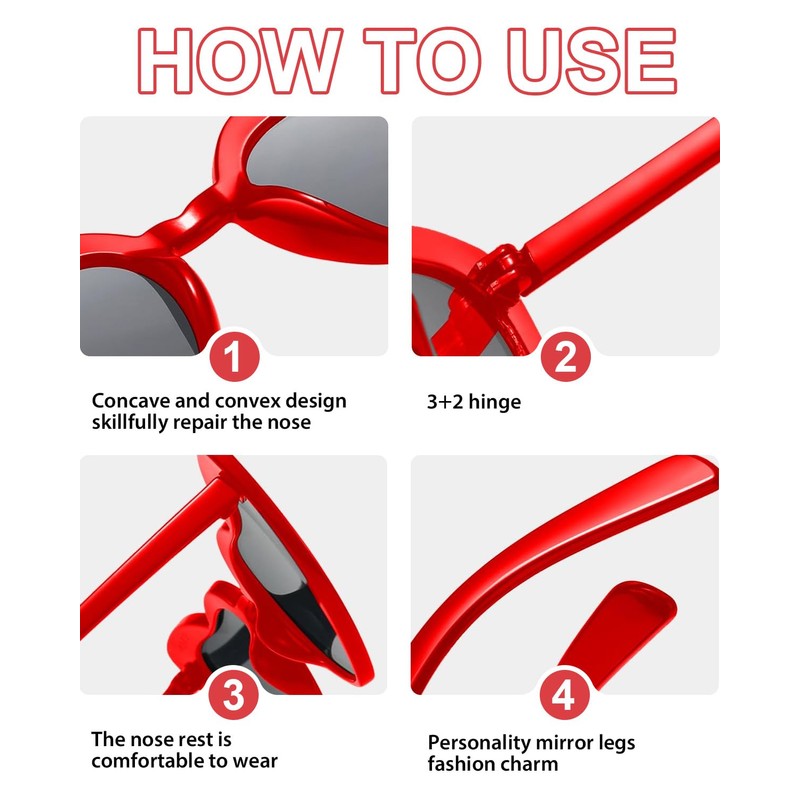 HOW TO USE

1

Concave and convex design skillfully repair the nose

2

3+2 hinge

3

The nose rest is comfortable to wear

4

Personality mirror legs fashion charm