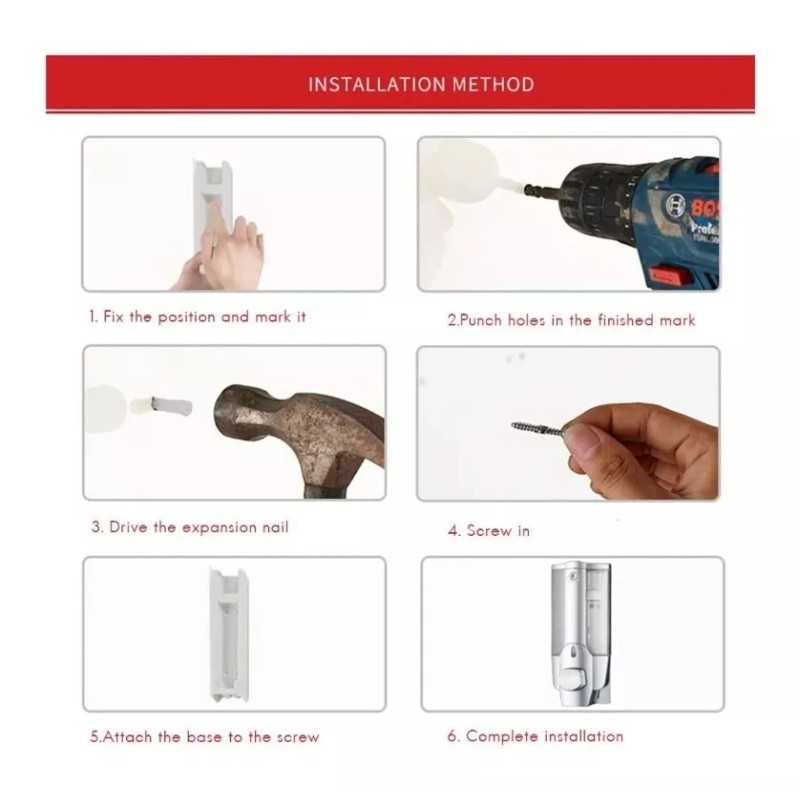 INSTALLATION METHOD

BOS
Profe

1. Fix the position and mark it

2.Punch holes in the finished mark

3. Drive the expansion nail

4. Screw in

5.Attach the base to the screw

6. Complete installation