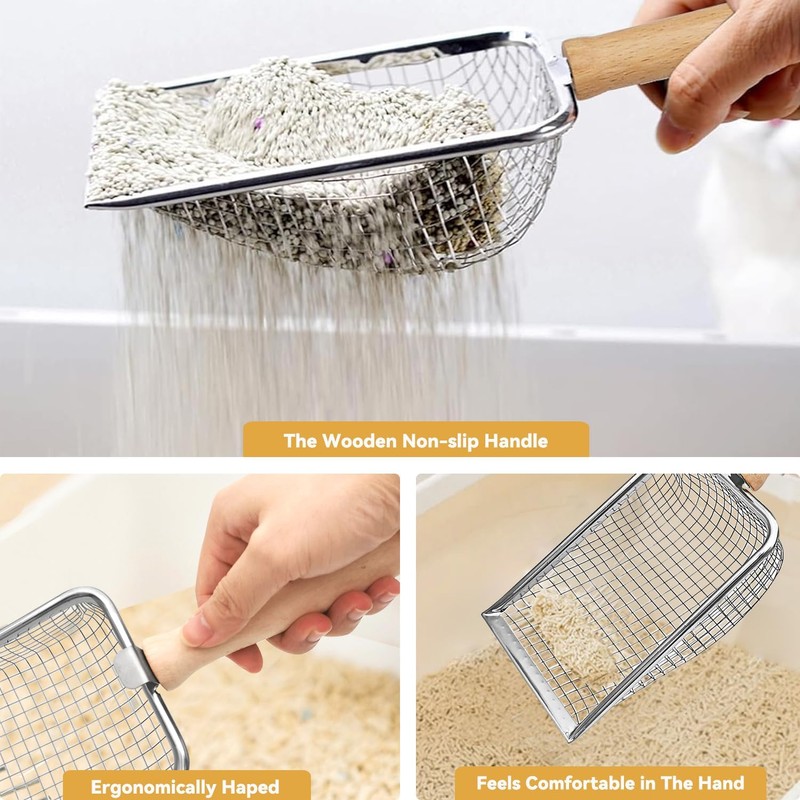 The Wooden Non-slip Handle

Ergonomically Haped

Feels Comfortable in The Hand