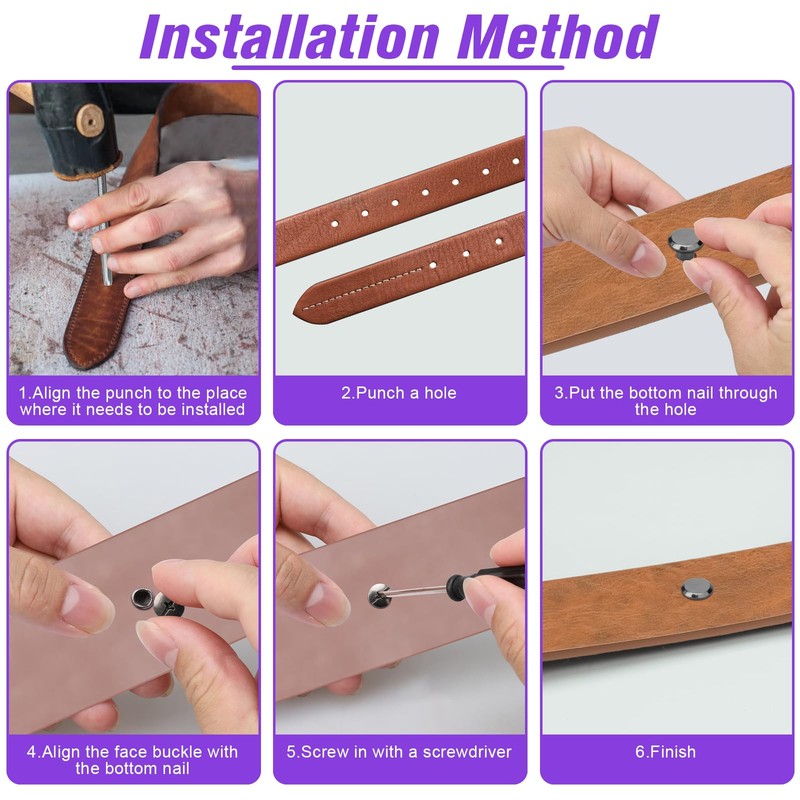 Installation Method

1.Align the punch to the place where it needs to be installed

2.Punch a hole

3.Put the bottom nail through the hole

4.Align the face buckle with the bottom nail

5.Screw in with a screwdriver

6.Finish