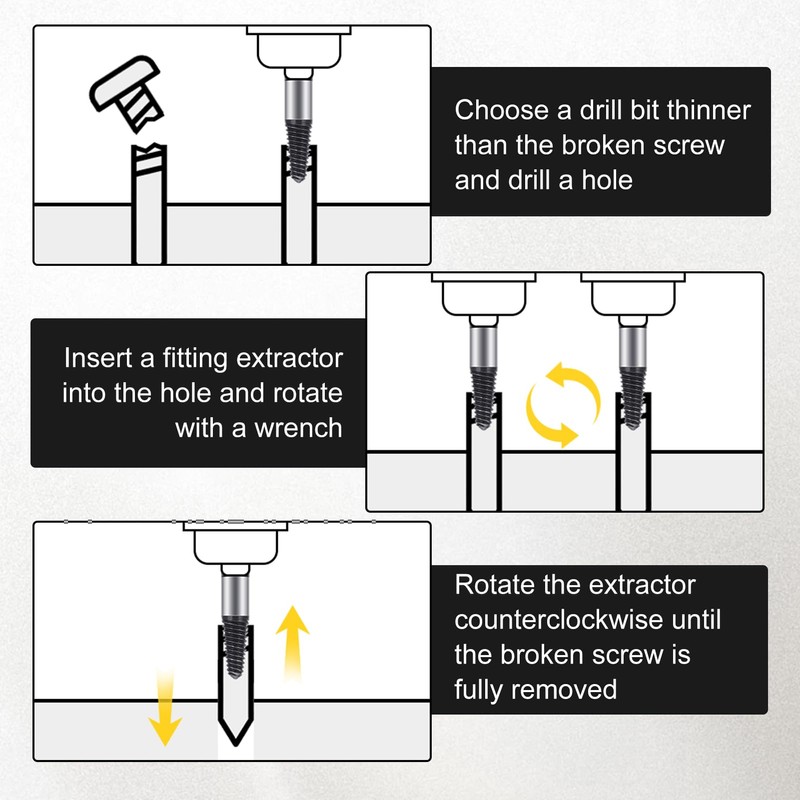 Choose a drill bit thinner than the broken screw and drill a hole

Insert a fitting extractor into the hole and rotate with a wrench

Rotate the extractor counterclockwise until the broken screw is fully removed