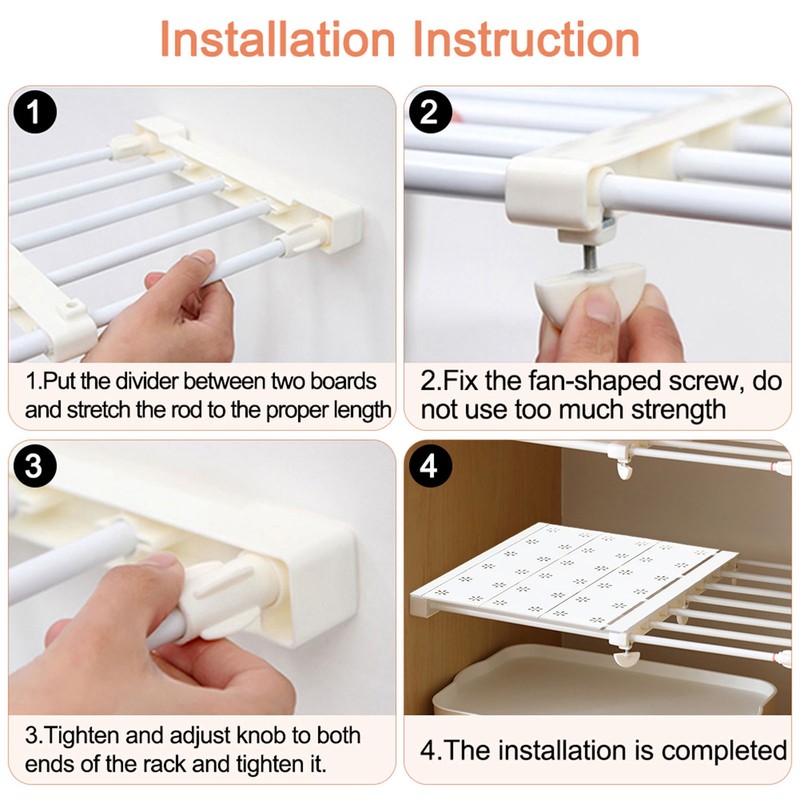 Installation Instruction

1

1.Put the divider between two boards and stretch the rod to the proper length

2

2.Fix the fan-shaped screw, do not use too much strength

3

3.Tighten and adjust knob to both ends of the rack and tighten it.

4

4.The installation is completed