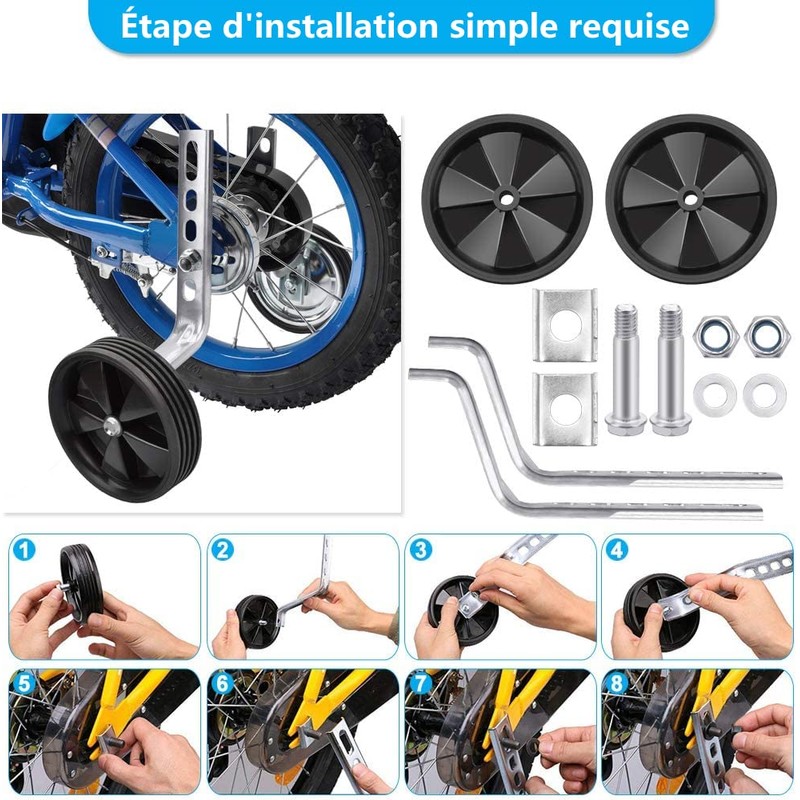 Étape d'installation simple requise

1

2

3

4

5

6

7

8