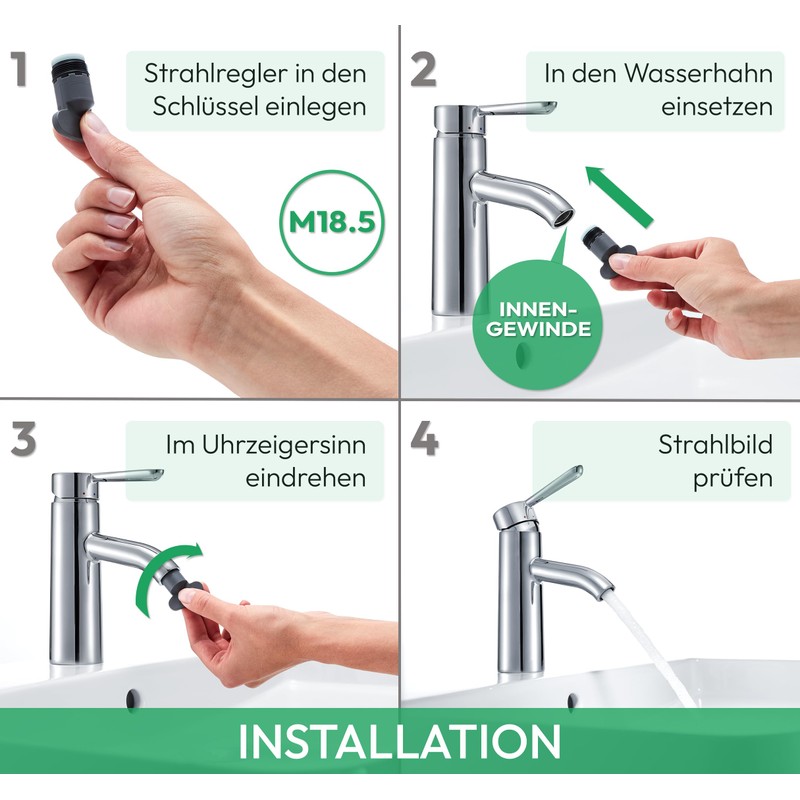 1

Strahlregler in den Schlüssel einlegen

M18.5

2

In den Wasserhahn einsetzen

INNEN-GEWINDE

3

Im Uhrzeigersinn eindrehen

4

Strahlbild prüfen

INSTALLATION