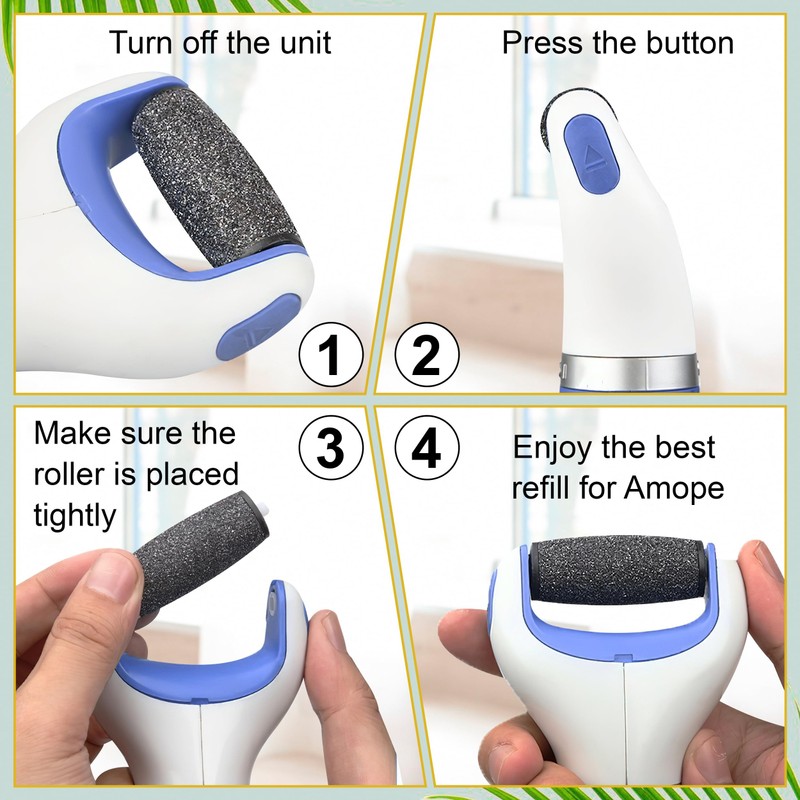 Turn off the unit

1

Press the button

2

Make sure the roller is placed tightly

3

4

Enjoy the best refill for Amope