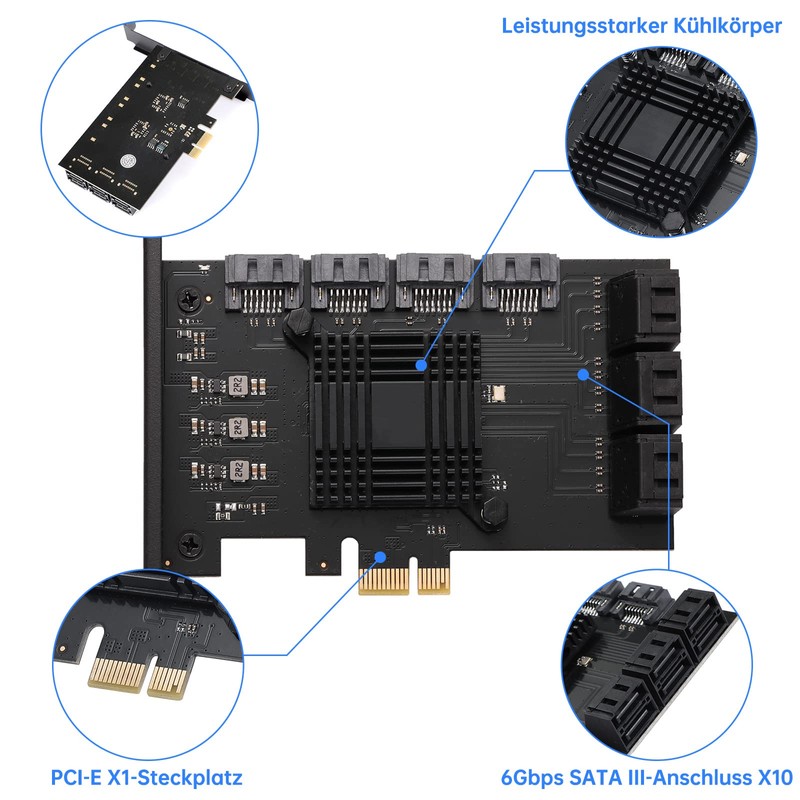 Leistungsstarker Kühlkörper

2R2

2R2

2R2

PCI-E X1-Steckplatz

6Gbps SATA III-Anschluss X10