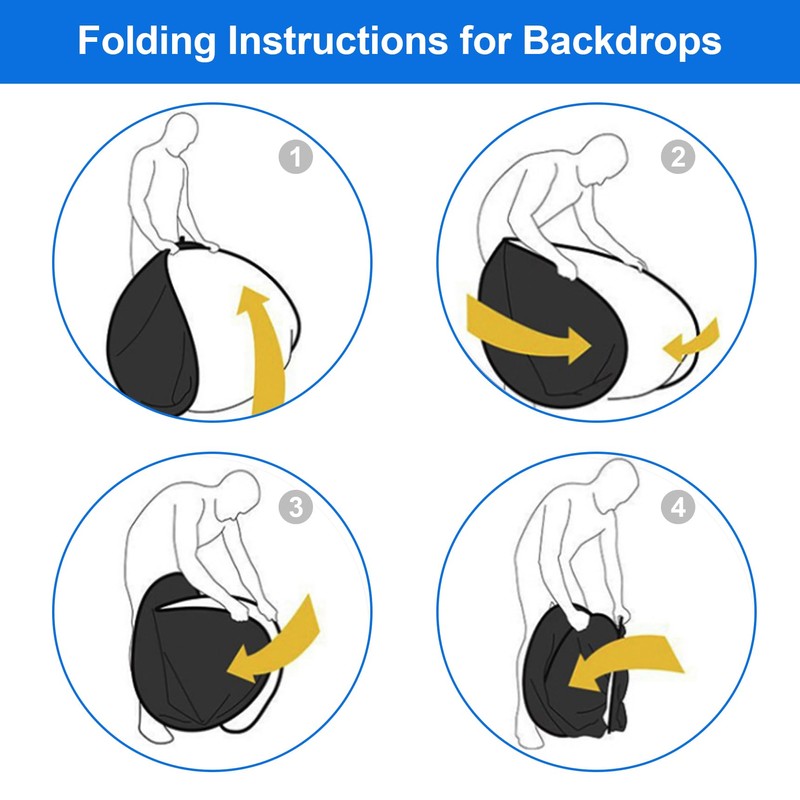 Folding Instructions for Backdrops

1

2

3

4