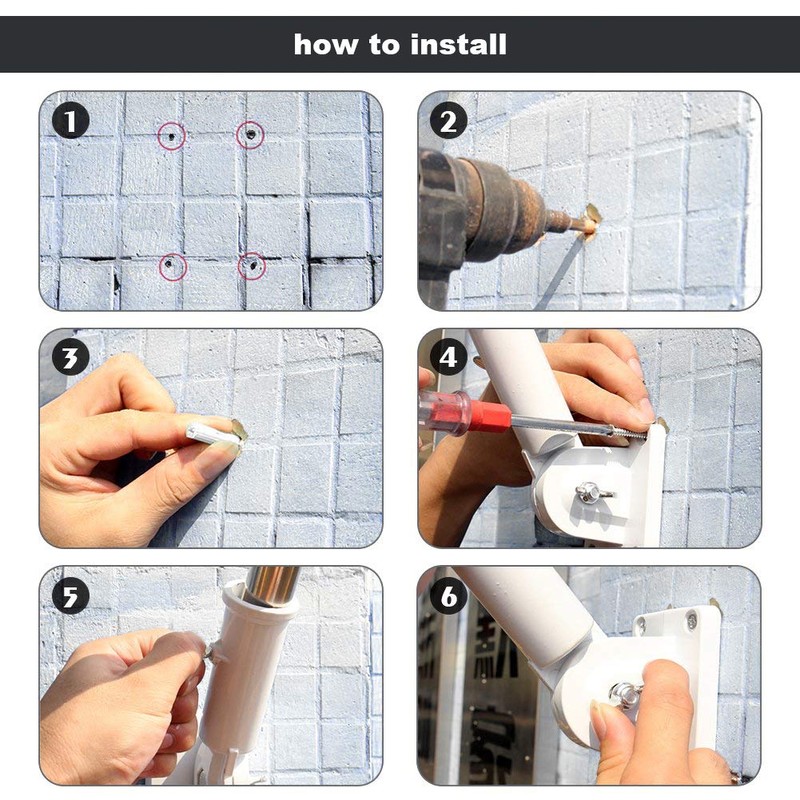 how to install

1

2

3

4

5

6