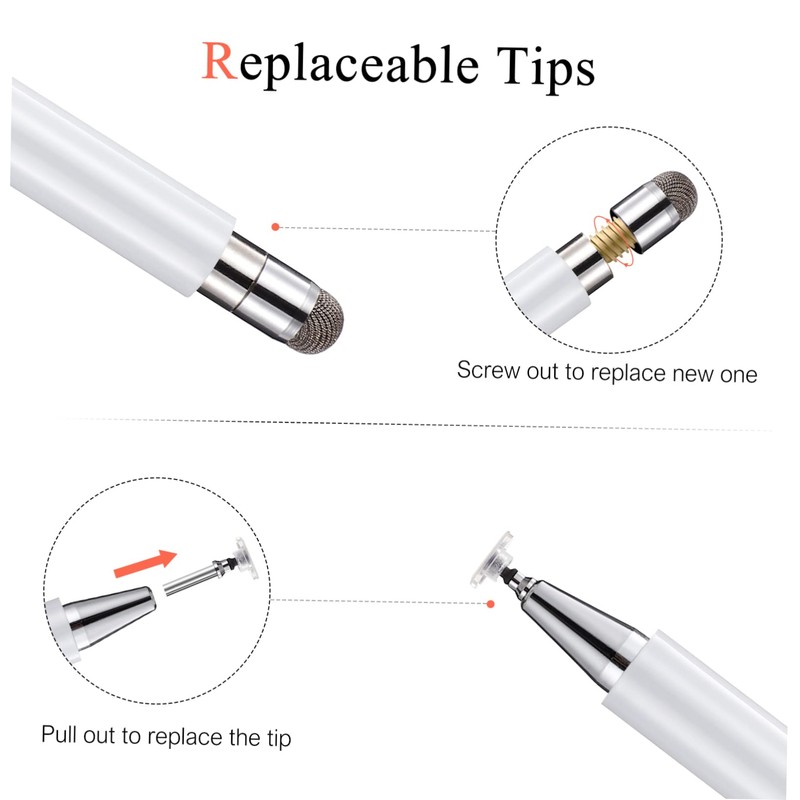 Replaceable Tips

Screw out to replace new one

Pull out to replace the tip